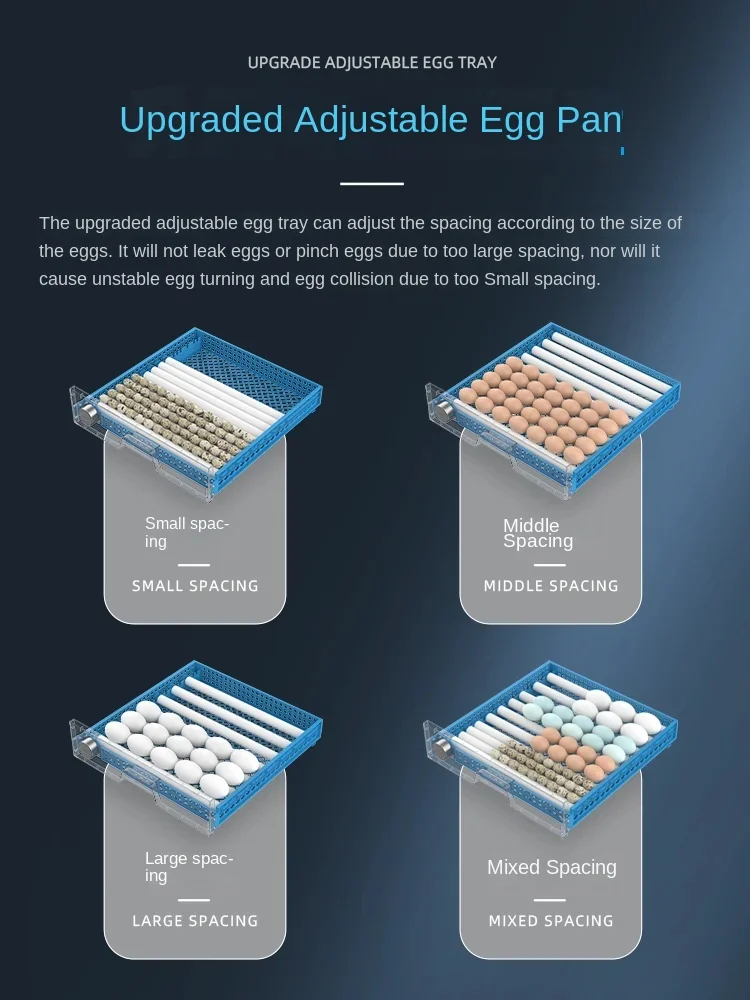 UPGRADE ADJUSTABLE EGG TRAY

Upgraded Adjustable Egg Pan

The upgraded adjustable egg tray can adjust the spacing according to the size of the eggs. It will not leak eggs or pinch eggs due to too large spacing, nor will it cause unstable egg turning and egg collision due to too Small spacing.

Small spacing

SMALL SPACING

Middle Spacing

MIDDLE SPACING

Large spacing

LARGE SPACING

Mixed Spacing

MIXED SPACING