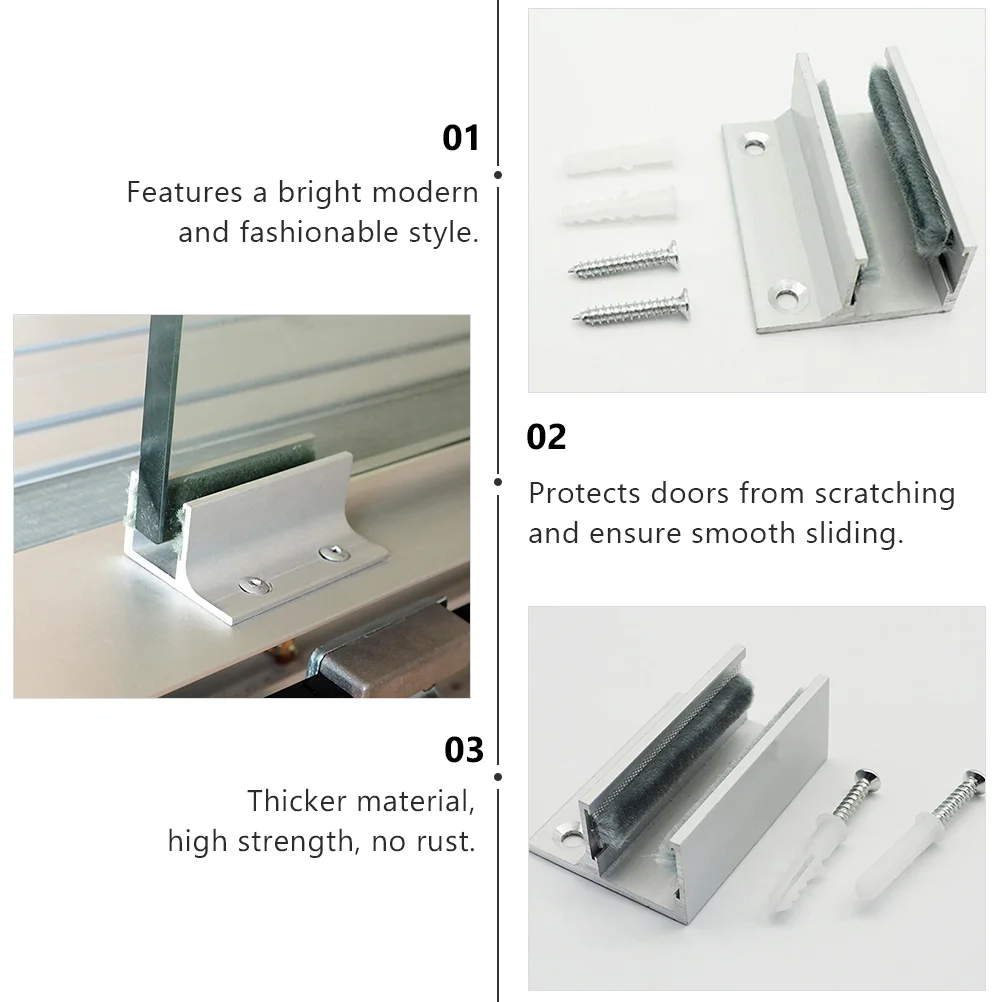 01

Features a bright modern and fashionable style.

02

Protects doors from scratching and ensure smooth sliding.

03

Thicker material, high strength, no rust.