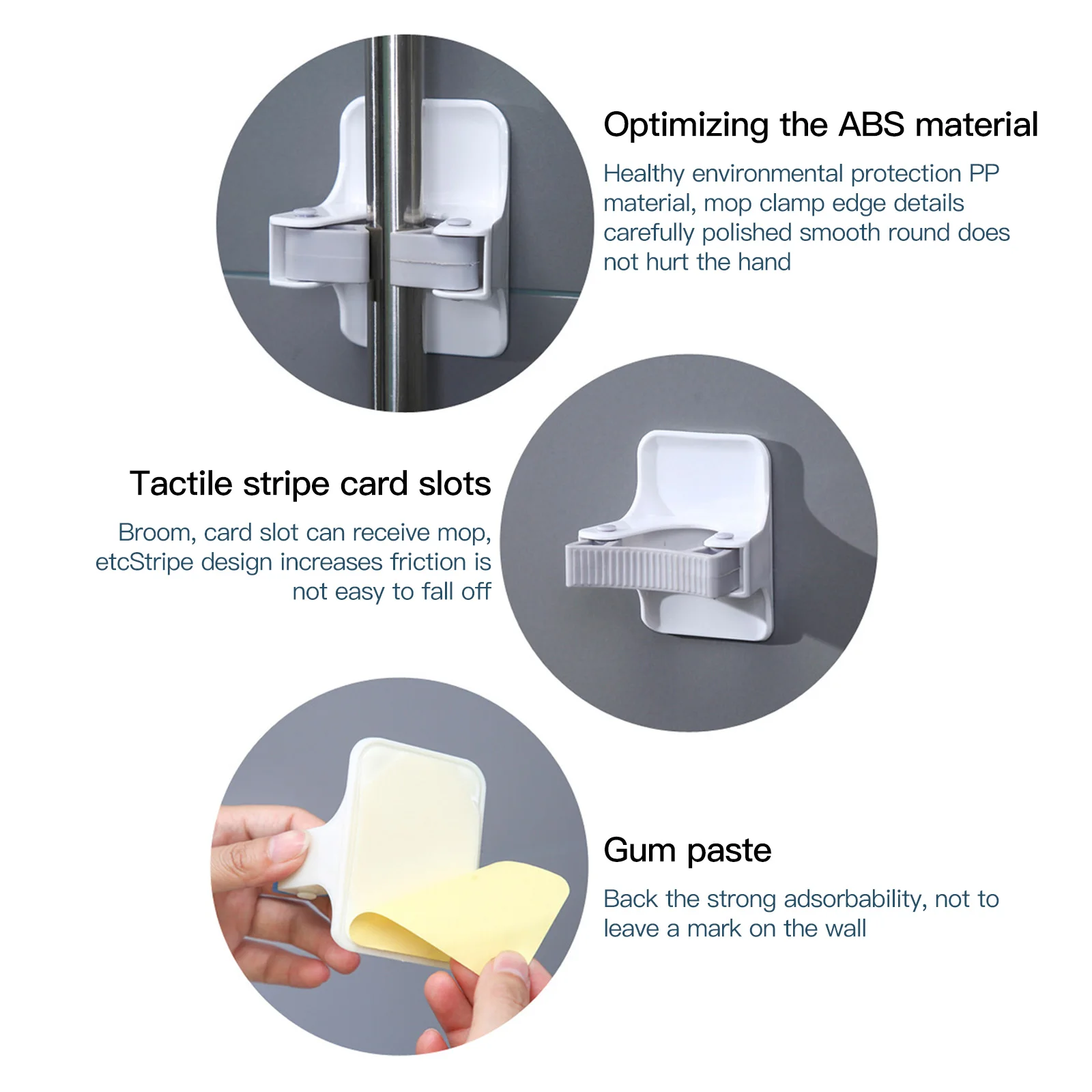 Optimizing the ABS material

Healthy environmental protection PP material, mop clamp edge details carefully polished smooth round does not hurt the hand

Tactile stripe card slots

Broom, card slot can receive mop, etcStripe design increases friction is not easy to fall off

Gum paste

Back the strong adsorbability, not to leave a mark on the wall