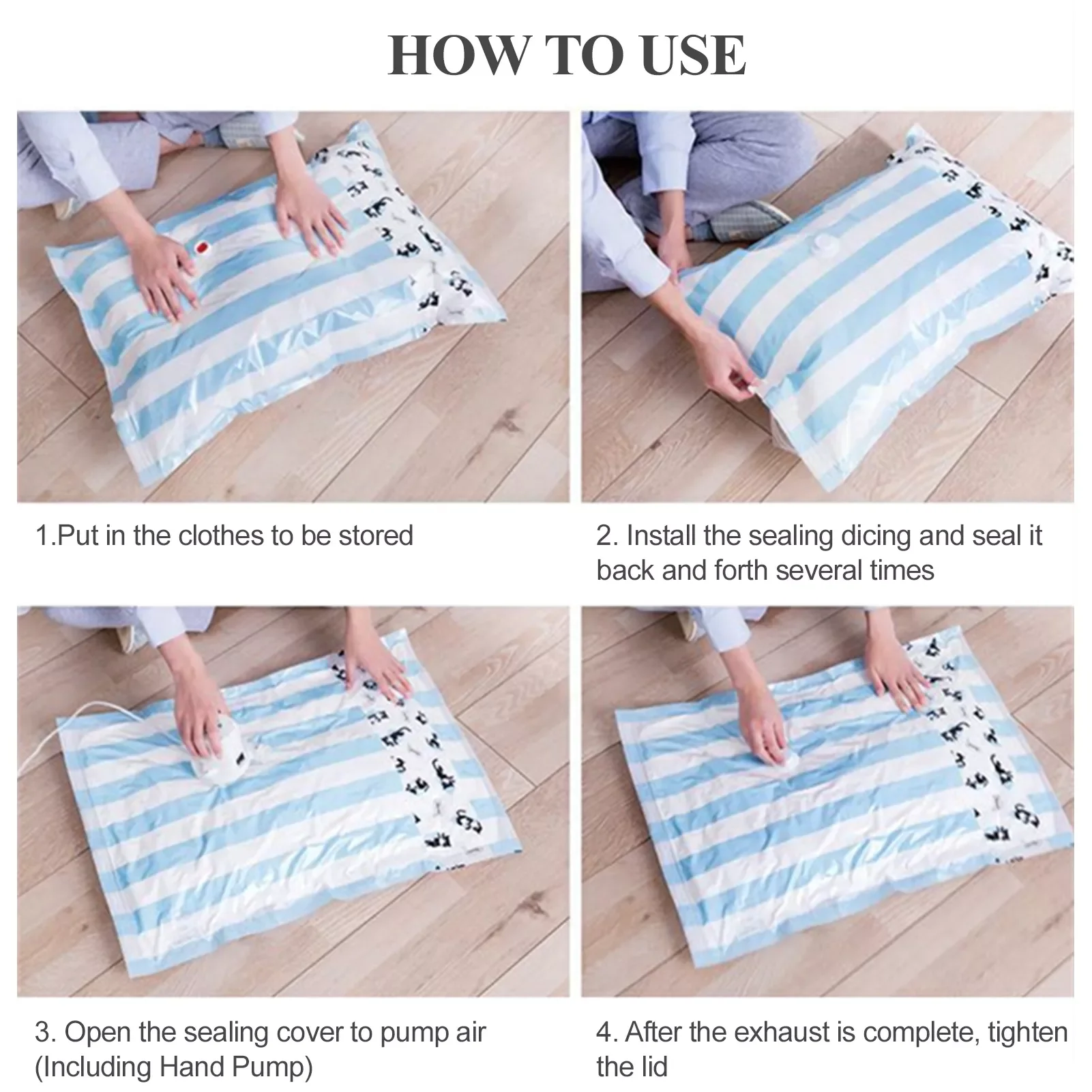 HOW TO USE

1.Put in the clothes to be stored

2. Install the sealing dicing and seal it back and forth several times

3. Open the sealing cover to pump air (Including Hand Pump)

4. After the exhaust is complete, tighten the lid