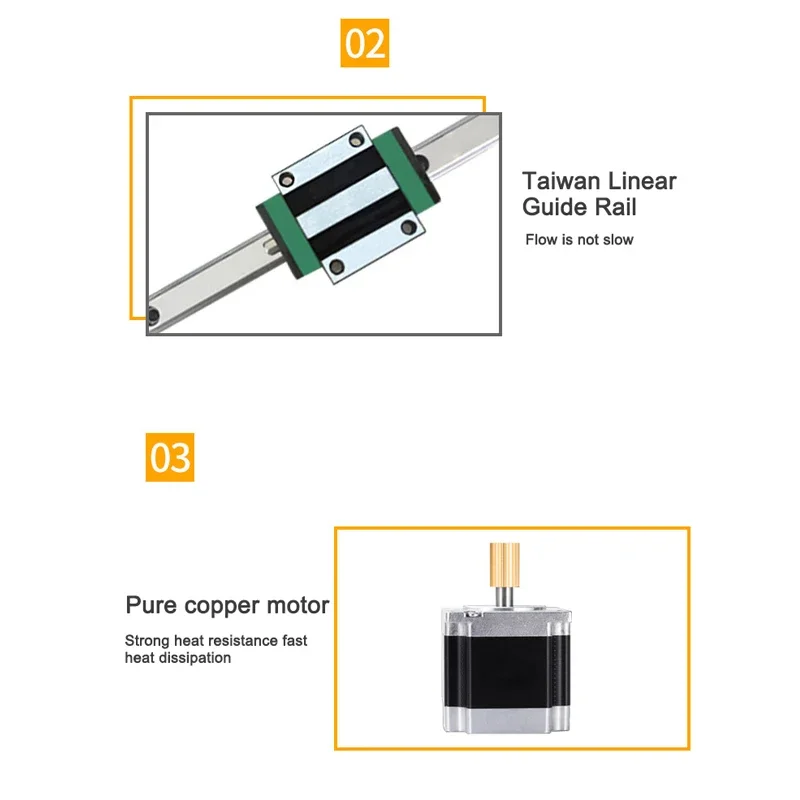 02

Taiwan Linear Guide Rail

Flow is not slow

03

Pure copper motor

Strong heat resistance fast heat dissipation