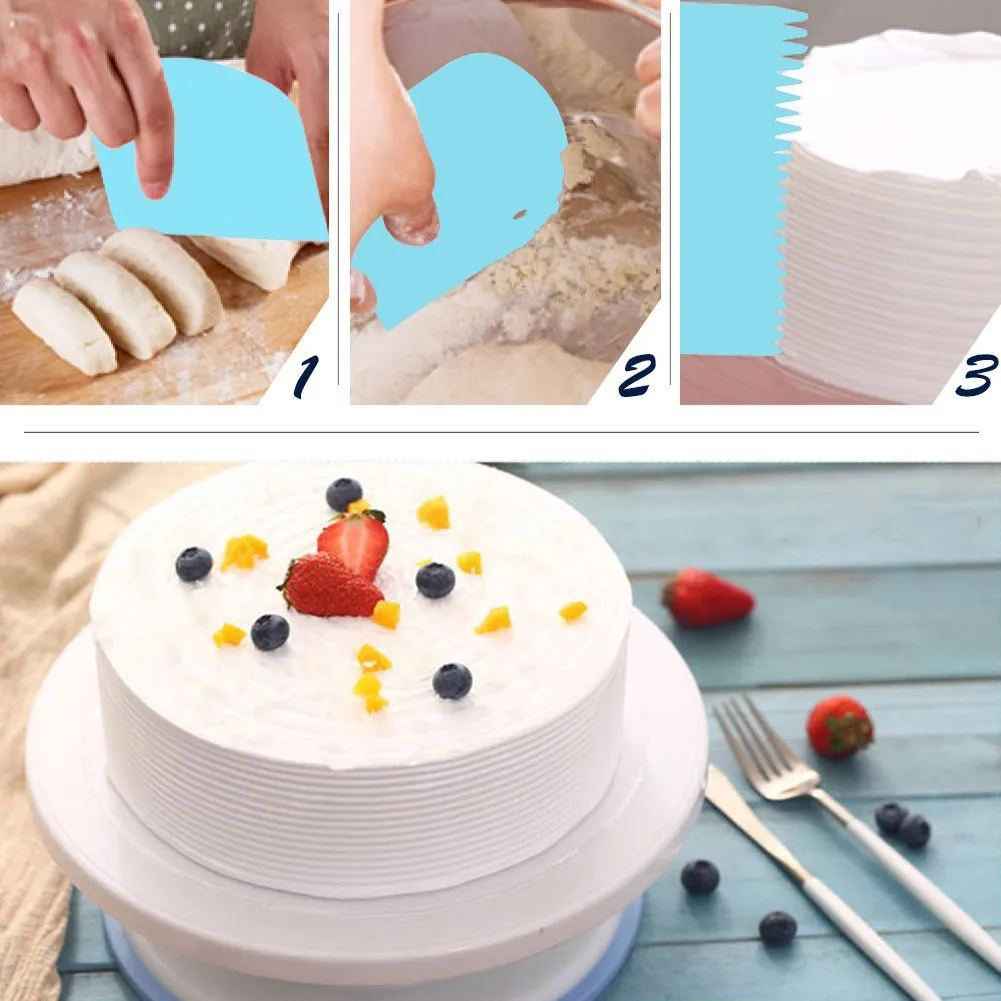 1
2
3