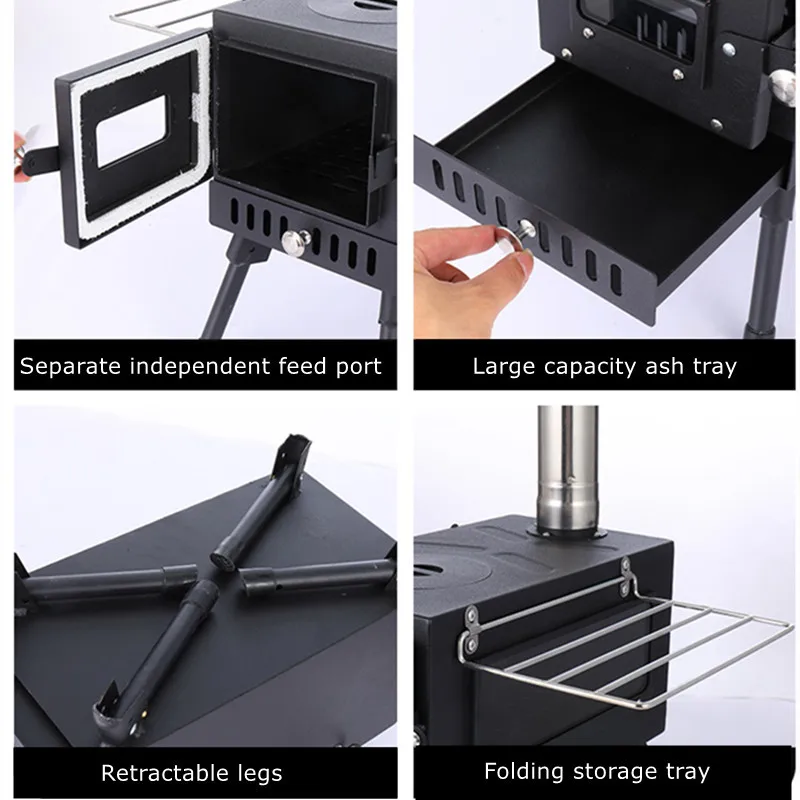 Separate independent feed port

Large capacity ash tray

Retractable legs

Folding storage tray