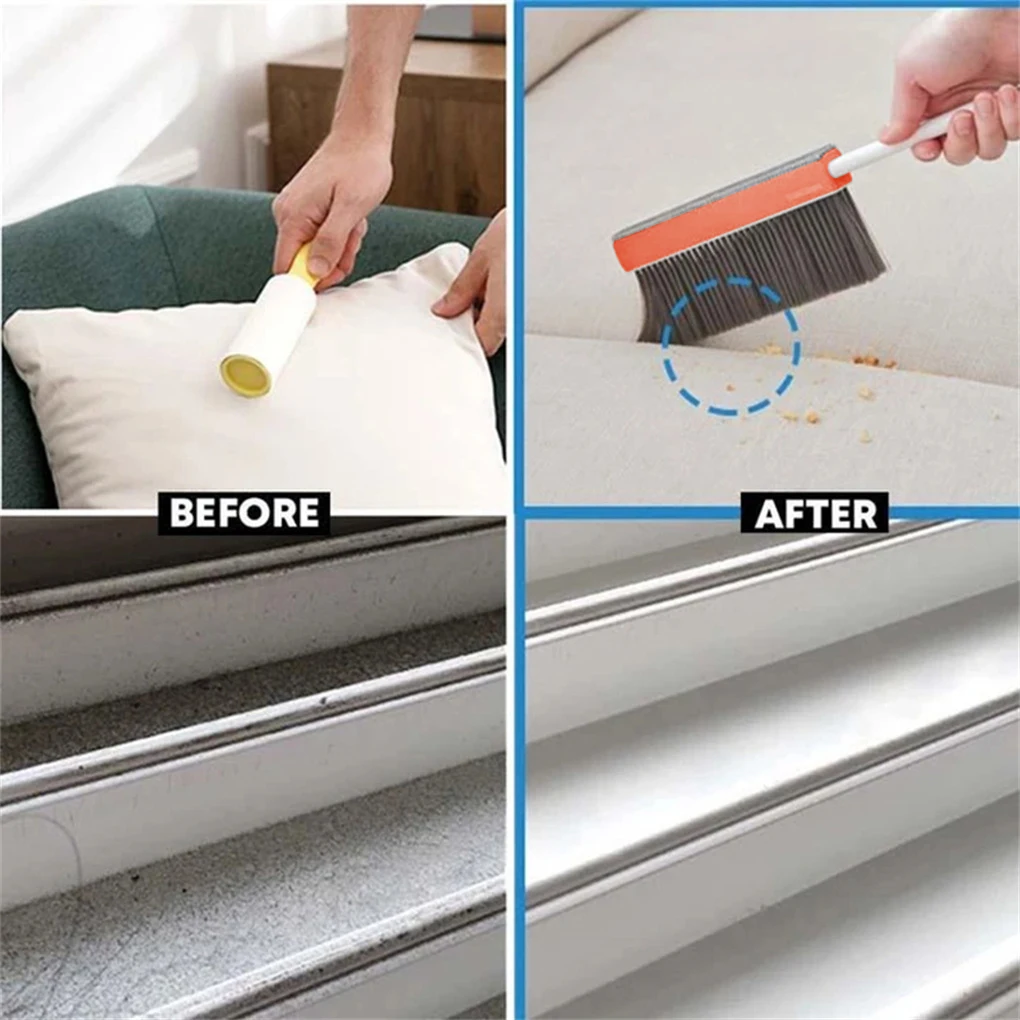 BEFORE

AFTER