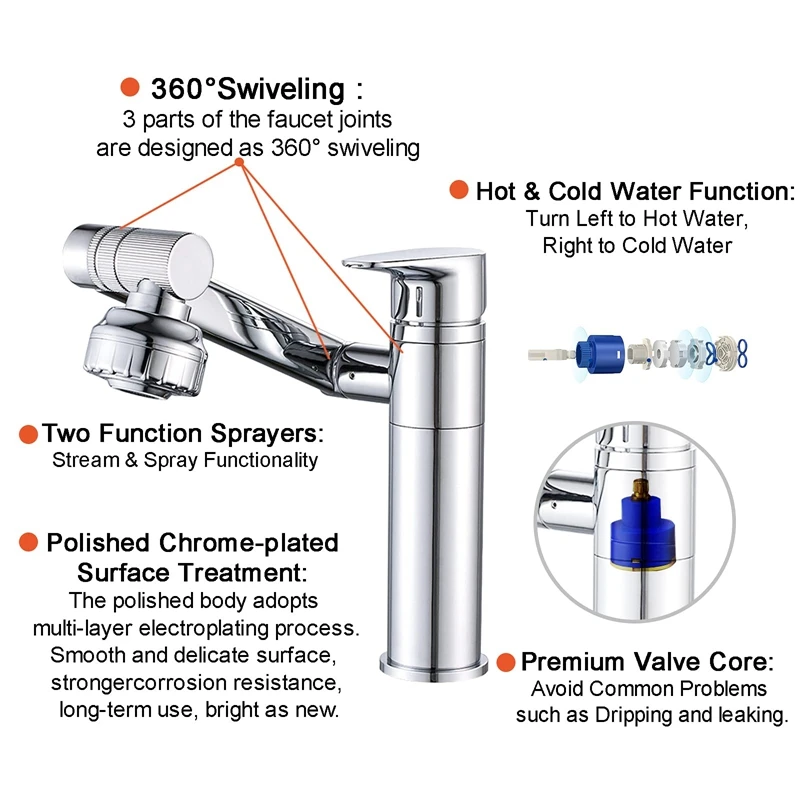 360°Swiveling :
3 parts of the faucet joints are designed as 360° swiveling

Hot & Cold Water Function:
Turn Left to Hot Water, Right to Cold Water

Two Function Sprayers:
Stream & Spray Functionality

Polished Chrome-plated Surface Treatment:
The polished body adopts multi-layer electroplating process. Smooth and delicate surface, strongercorrosion resistance, long-term use, bright as new.

Premium Valve Core:
Avoid Common Problems such as Dripping and leaking.