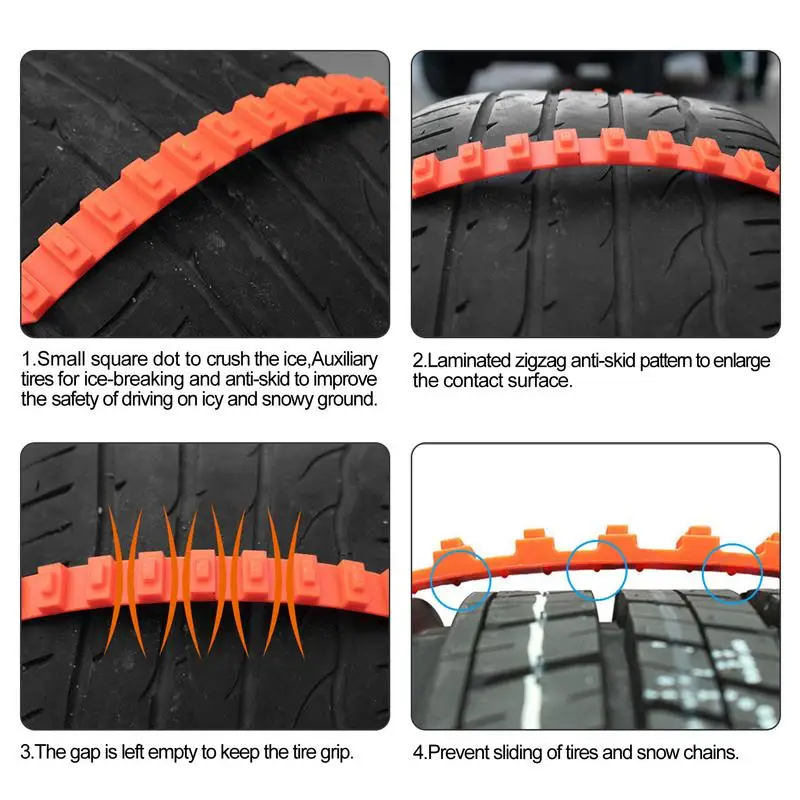 1.Small square dot to crush the ice,Auxiliary tires for ice-breaking and anti-skid to improve the safety of driving on icy and snowy ground.

2.Laminated zigzag anti-skid pattern to enlarge the contact surface.

3.The gap is left empty to keep the tire grip.

4.Prevent sliding of tires and snow chains.