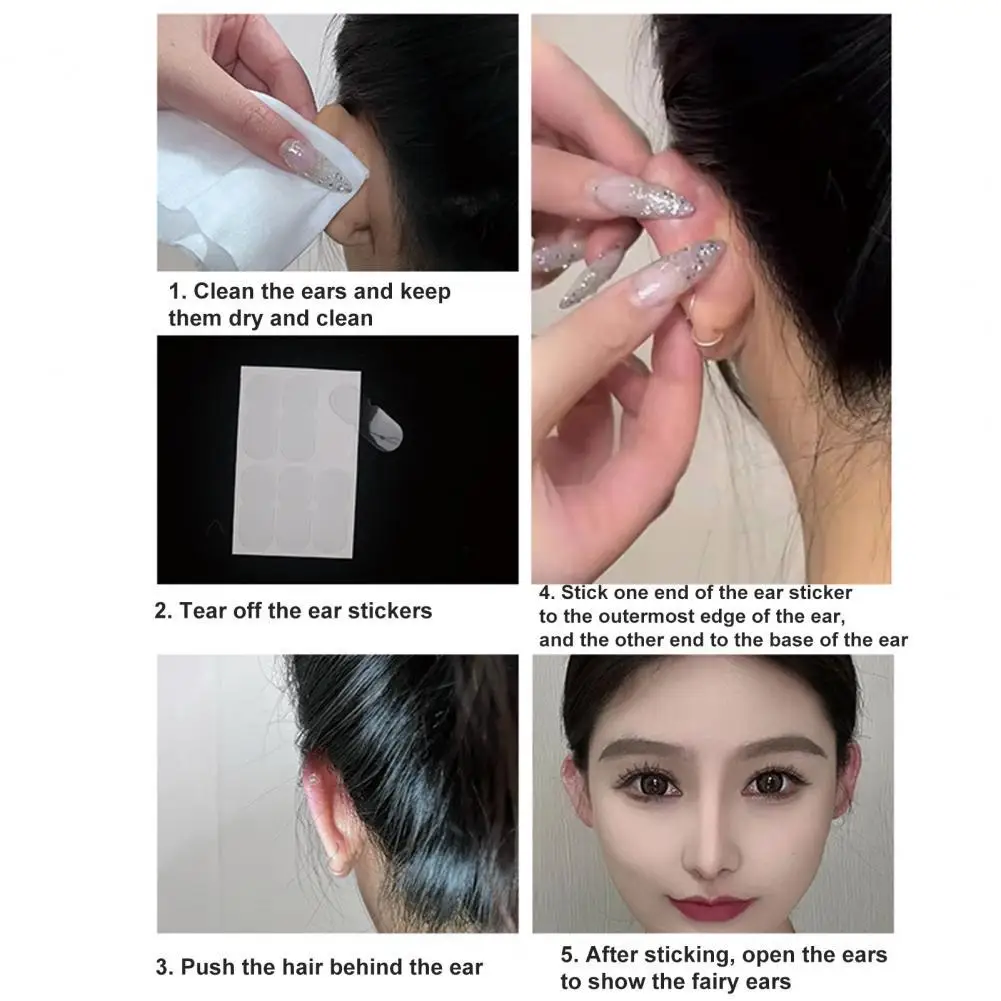 1. Clean the ears and keep them dry and clean

2. Tear off the ear stickers

3. Push the hair behind the ear

4. Stick one end of the ear sticker to the outermost edge of the ear, and the other end to the base of the ear

5. After sticking, open the ears to show the fairy ears