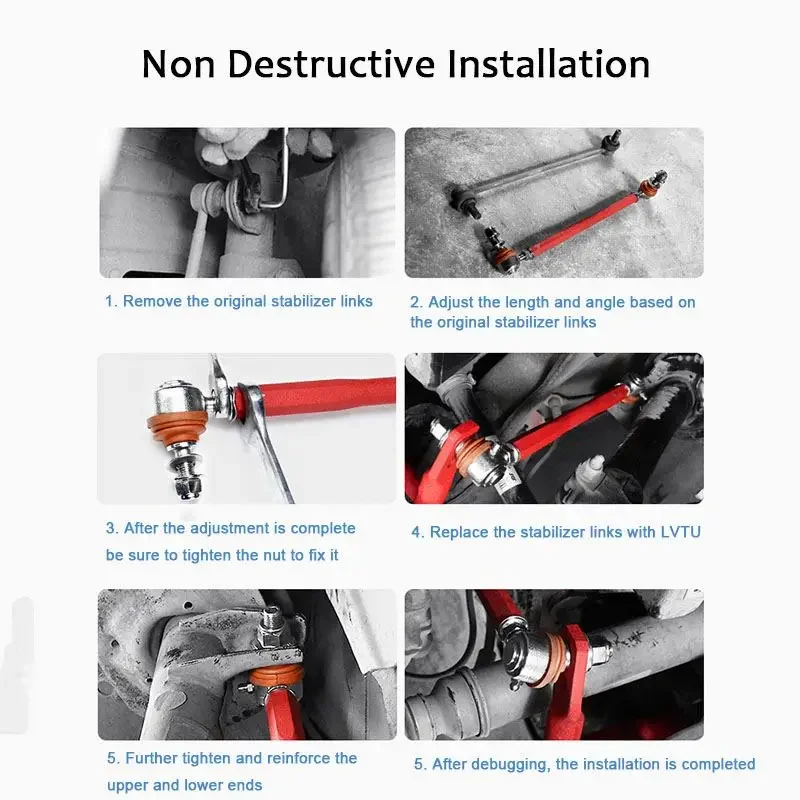 Non Destructive Installation

1. Remove the original stabilizer links

2. Adjust the length and angle based on the original stabilizer links

3. After the adjustment is complete be sure to tighten the nut to fix it

4. Replace the stabilizer links with LVTU

5. Further tighten and reinforce the upper and lower ends

5. After debugging, the installation is completed