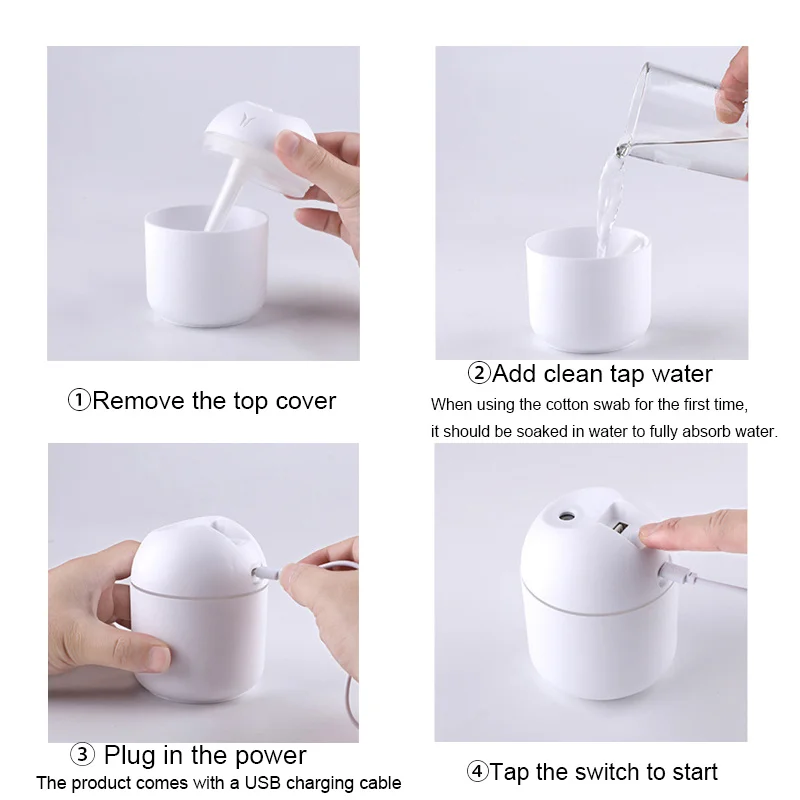 ①Remove the top cover

②Add clean tap water
When using the cotton swab for the first time, it should be soaked in water to fully absorb water.

③ Plug in the power
The product comes with a USB charging cable

④Tap the switch to start