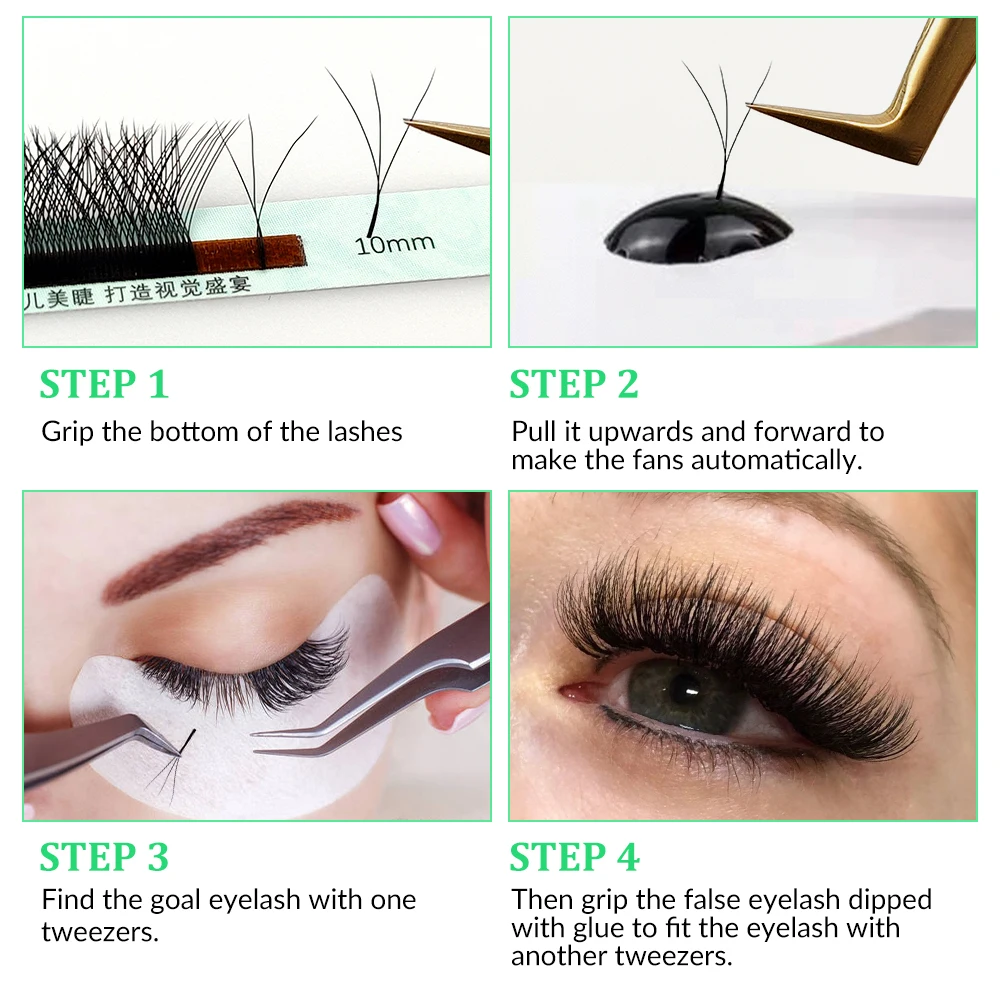 10mm

儿美睫 打造视觉盛宴

STEP 1

Grip the bottom of the lashes

STEP 2

Pull it upwards and forward to make the fans automatically.

STEP 3

Find the goal eyelash with one tweezers.

STEP 4

Then grip the false eyelash dipped with glue to fit the eyelash with another tweezers.