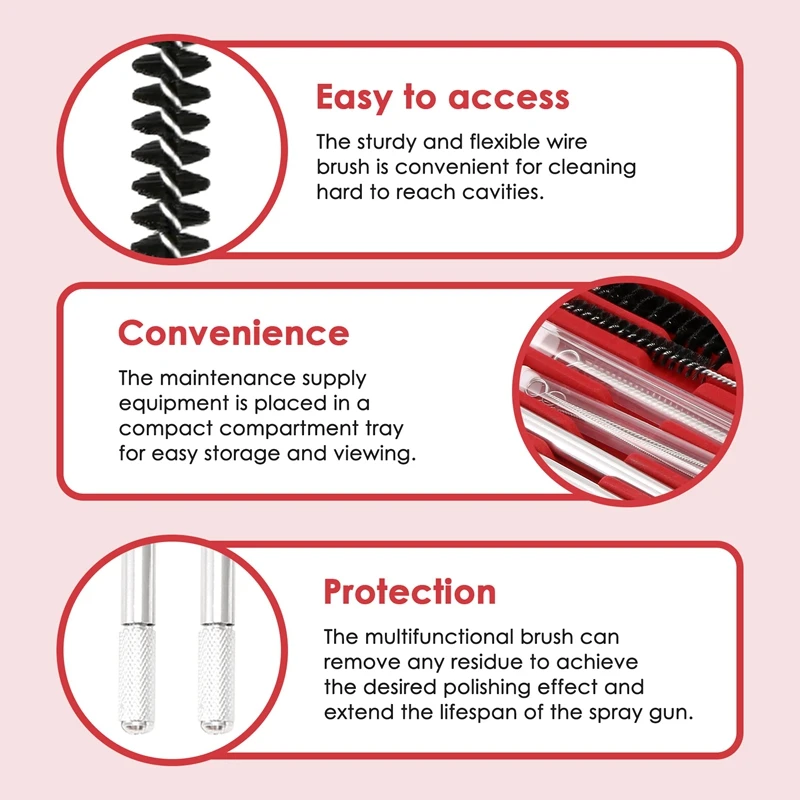 Easy to access

The sturdy and flexible wire brush is convenient for cleaning hard to reach cavities.

Convenience

The maintenance supply equipment is placed in a compact compartment tray for easy storage and viewing.

Protection

The multifunctional brush can remove any residue to achieve the desired polishing effect and extend the lifespan of the spray gun.