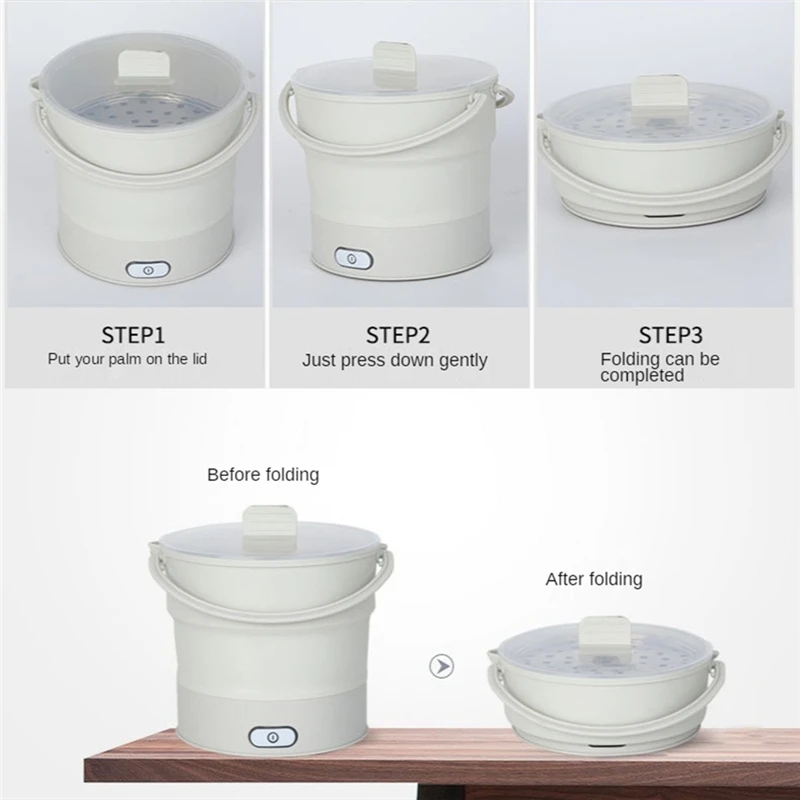 STEP1
Put your palm on the lid

STEP2
Just press down gently

STEP3
Folding can be completed

Before folding

After folding