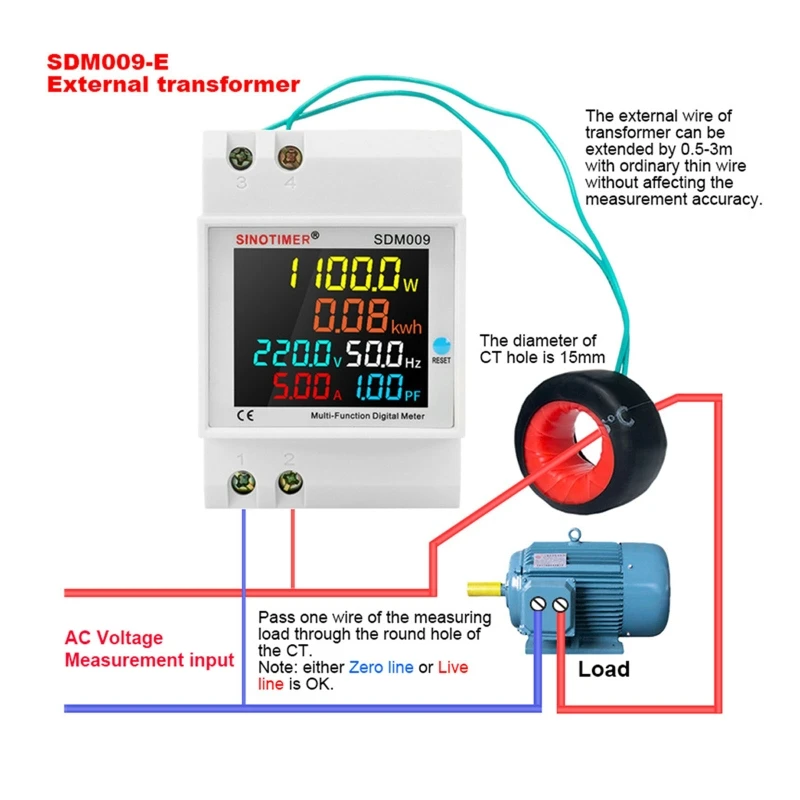 SDM009-E
External transformer

The external wire of transformer can be extended by 0.5-3m with ordinary thin wire without affecting the measurement accuracy.

3 4

SINOTIMER® SDM009

1100.0 W
0.08 kwh
220.0 V 50.0 Hz
5.00 A 1.00 PF

RESET

CE

Multi-Function Digital Meter

1 2

The diameter of CT hole is 15mm

AC Voltage
Measurement input

Pass one wire of the measuring load through the round hole of the CT.
Note: either Zero line or Live line is OK.

Load