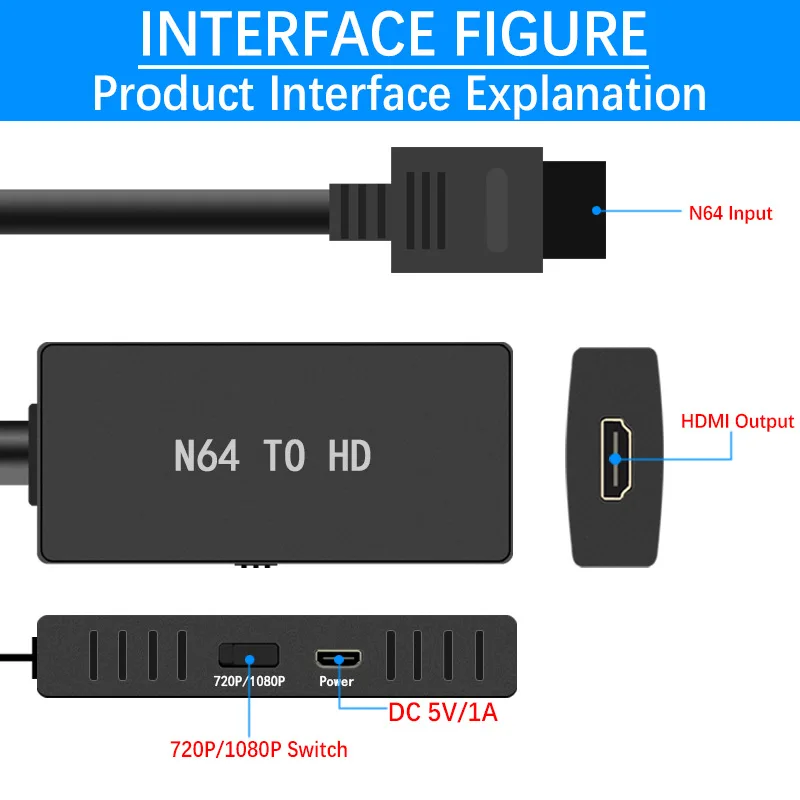 INTERFACE FIGURE
Product Interface Explanation

N64 Input

N64 TO HD

HDMI Output

720P/1080P

Power

DC 5V/1A

720P/1080P Switch