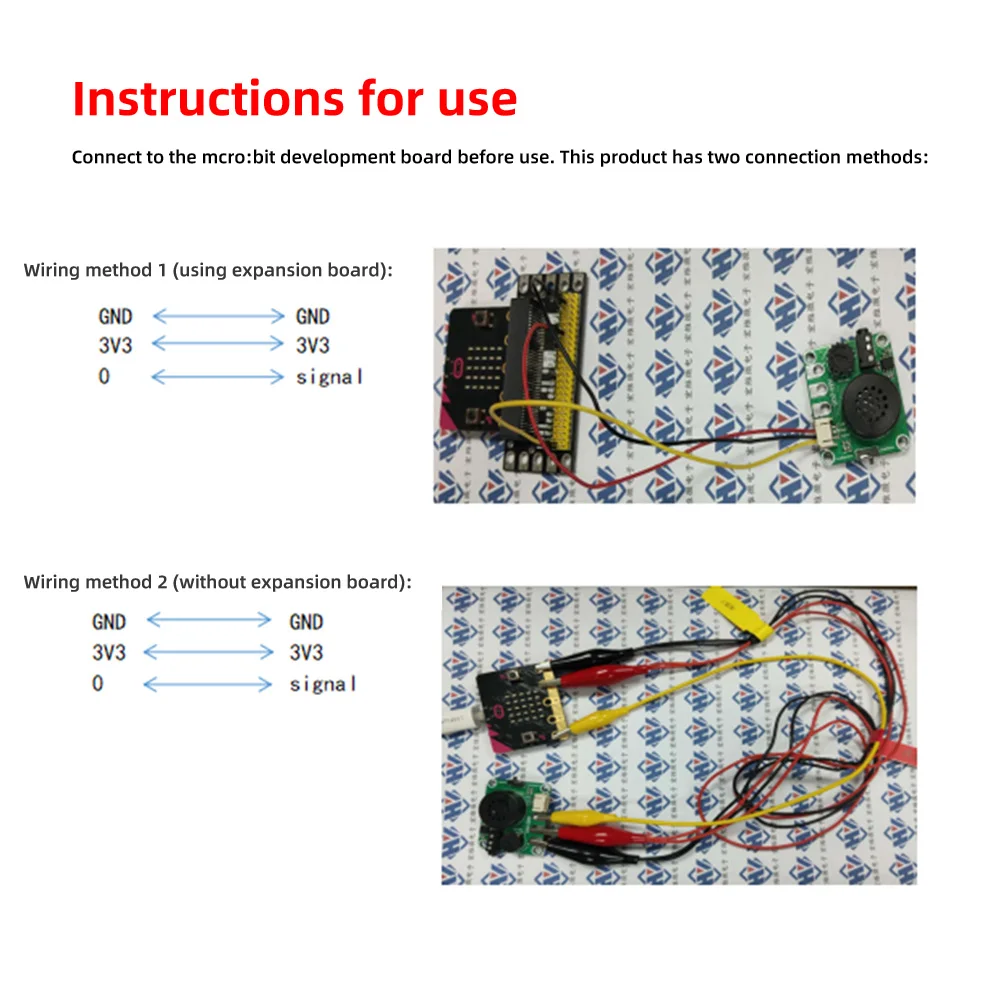 Instructions for use

Connect to the mcro:bit development board before use. This product has two connection methods:

Wiring method 1 (using expansion board):

GND ⟷ GND
3V3 ⟷ 3V3
0 ⟷ signal

Wiring method 2 (without expansion board):

GND ⟷ GND
3V3 ⟷ 3V3
0 ⟷ signal