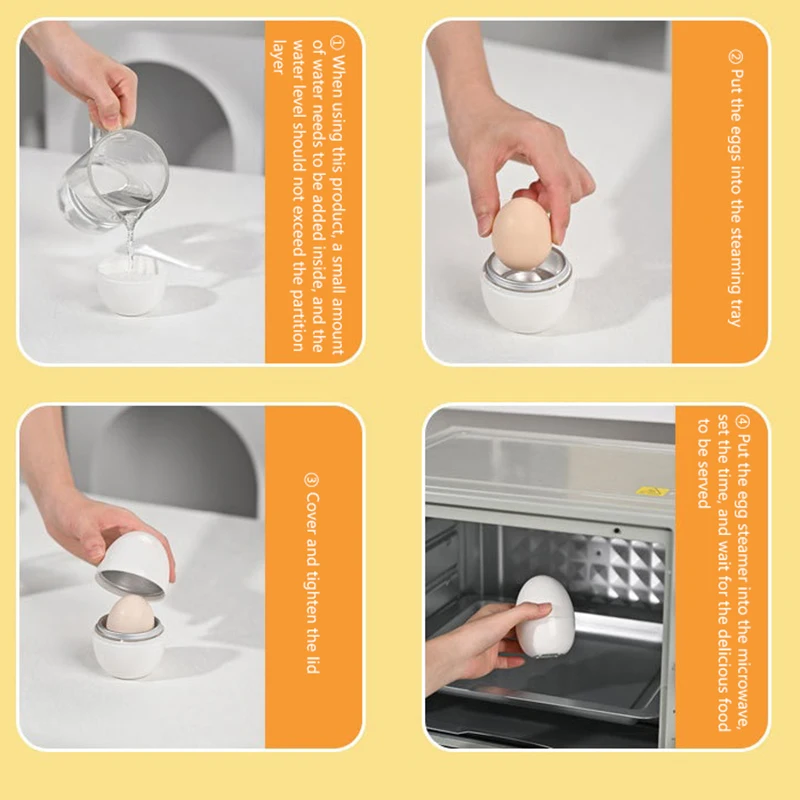 ① When using this product, a small amount of water needs to be added inside, and the water level should not exceed the partition layer

② Put the eggs into the steaming tray

③ Cover and tighten the lid

④ Put the egg steamer into the microwave, set the time, and wait for the delicious food to be served