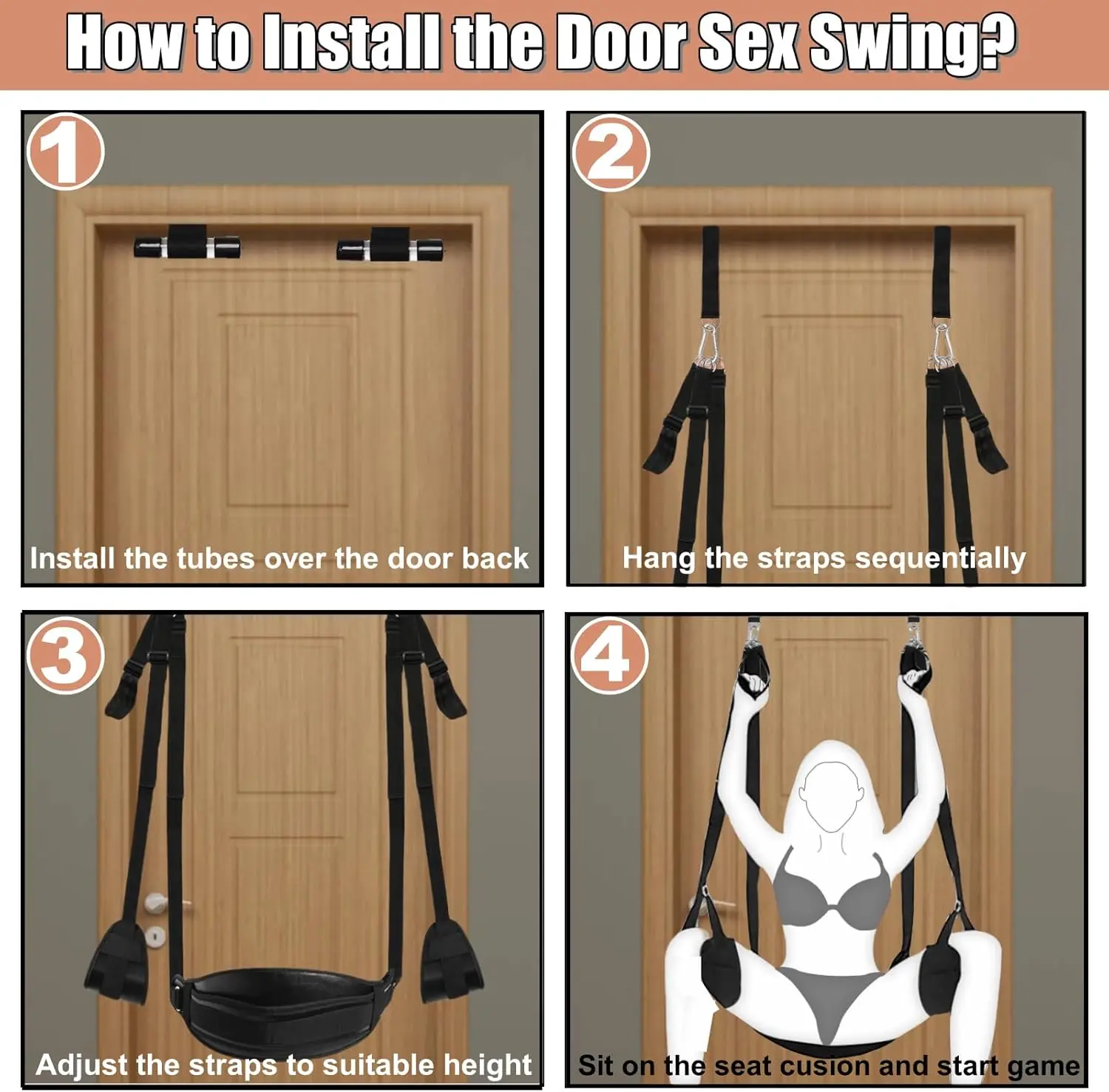 How to Install the Door Sex Swing?

1

Install the tubes over the door back

2

Hang the straps sequentially

3

Adjust the straps to suitable height

4

Sit on the seat cusion and start game