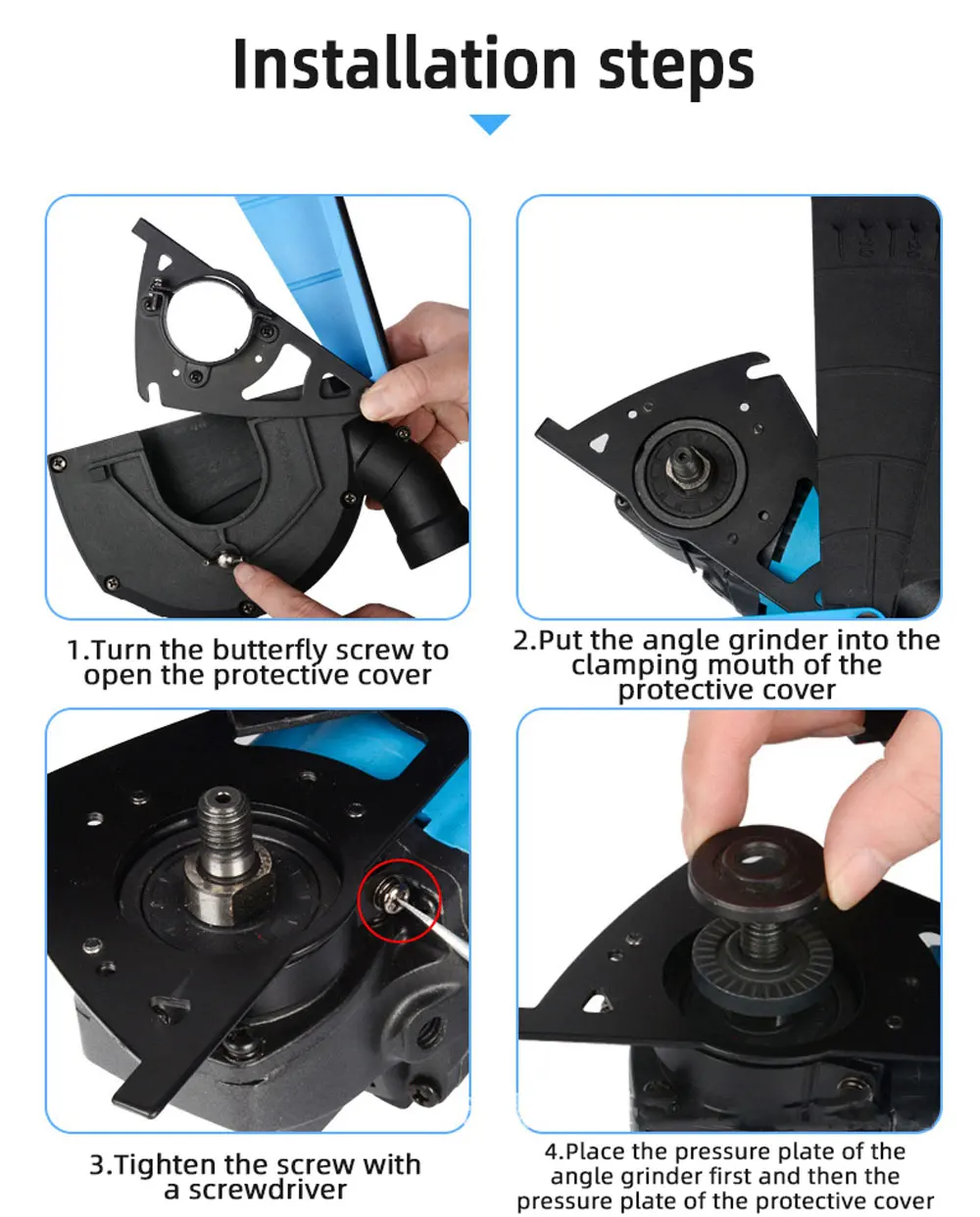 Installation steps

1.Turn the butterfly screw to open the protective cover

2.Put the angle grinder into the clamping mouth of the protective cover

3.Tighten the screw with a screwdriver

4.Place the pressure plate of the angle grinder first and then the pressure plate of the protective cover