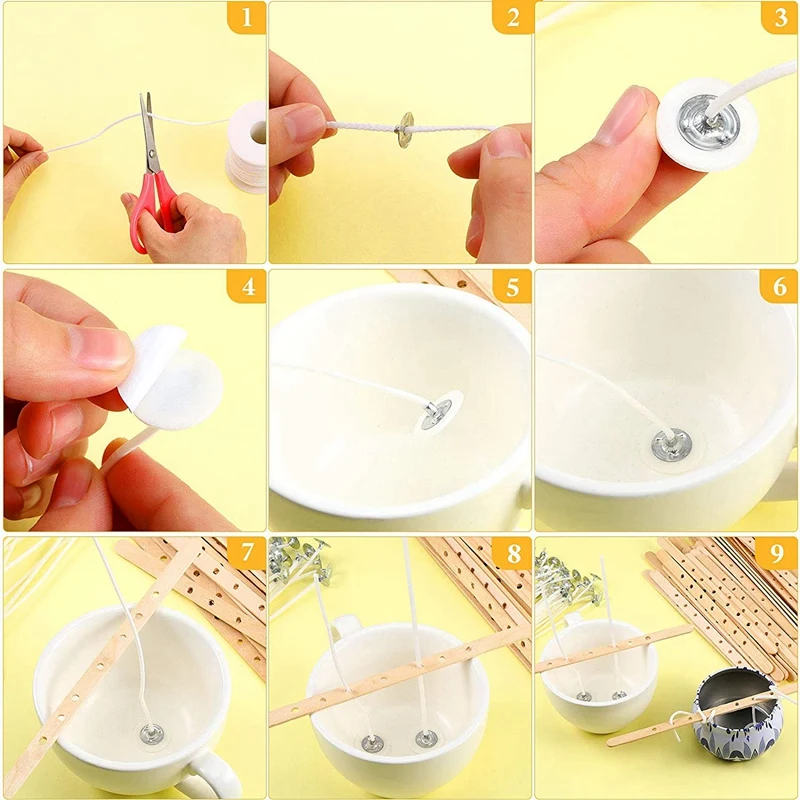 1
2
3
4
5
6
7
8
9