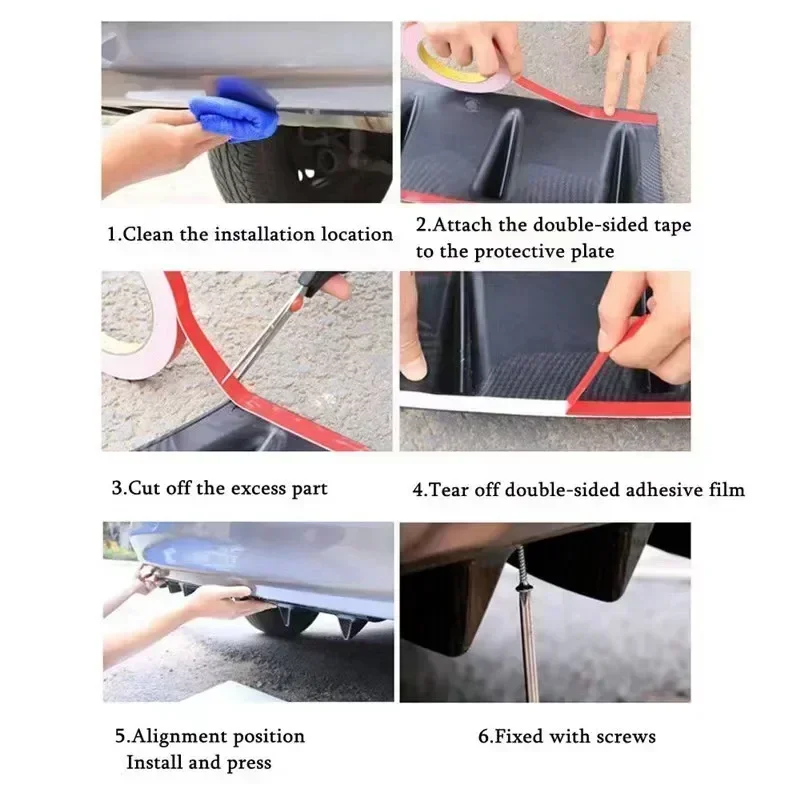 1.Clean the installation location

2.Attach the double-sided tape to the protective plate

3.Cut off the excess part

4.Tear off double-sided adhesive film

5.Alignment position Install and press

6.Fixed with screws