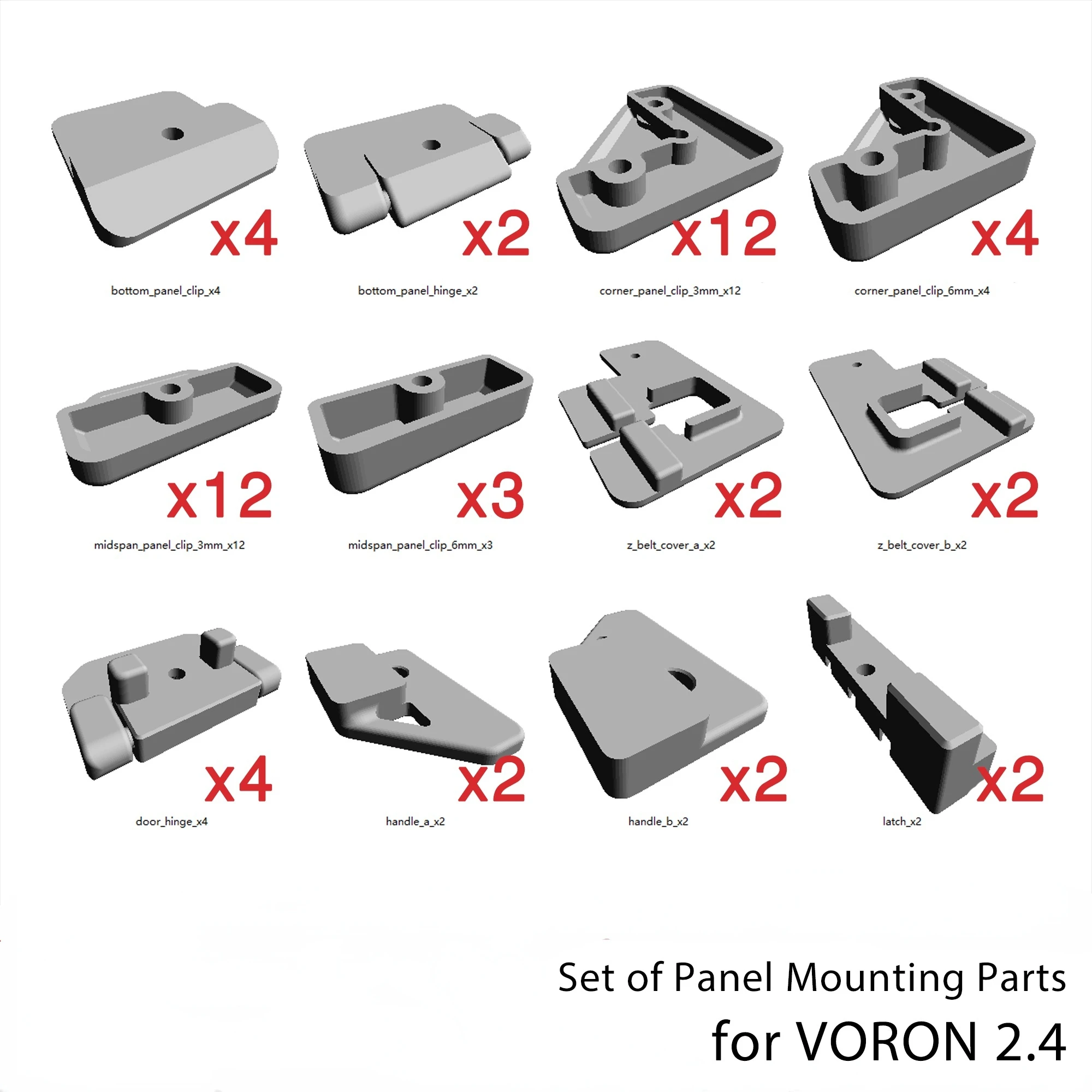 x4
bottom_panel_clip_x4

x2
bottom_panel_hinge_x2

x12
corner_panel_clip_3mm_x12

x4
corner_panel_clip_6mm_x4

x12
midspan_panel_clip_3mm_x12

x3
midspan_panel_clip_6mm_x3

x2
z_belt_cover_a_x2

x2
z_belt_cover_b_x2

x4
door_hinge_x4

x2
handle_a_x2

x2
handle_b_x2

x2
latch_x2

Set of Panel Mounting Parts
for VORON 2.4