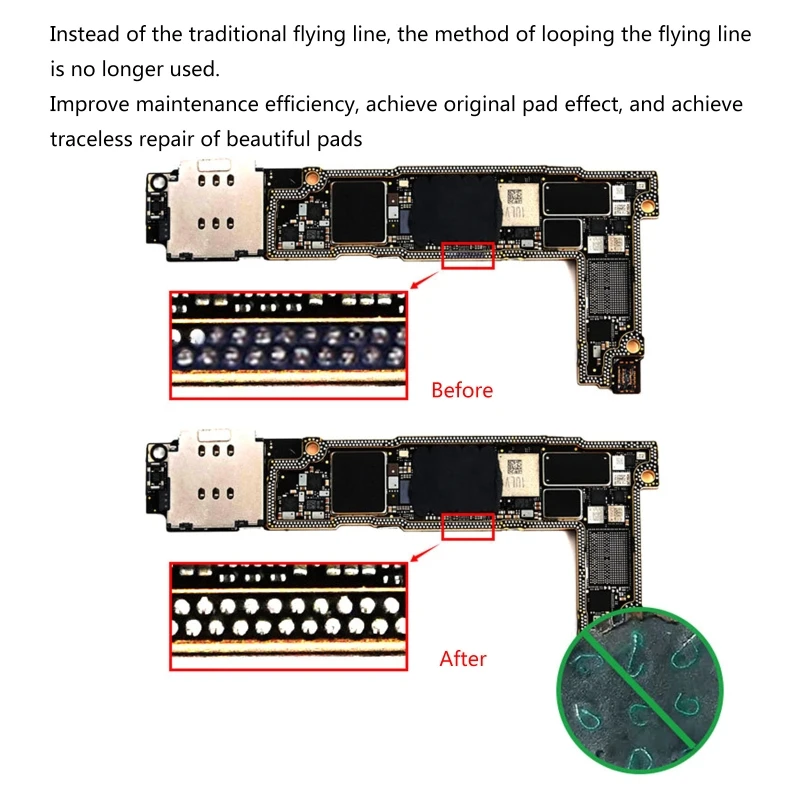 Instead of the traditional flying line, the method of looping the flying line is no longer used.
Improve maintenance efficiency, achieve original pad effect, and achieve traceless repair of beautiful pads

Before

After