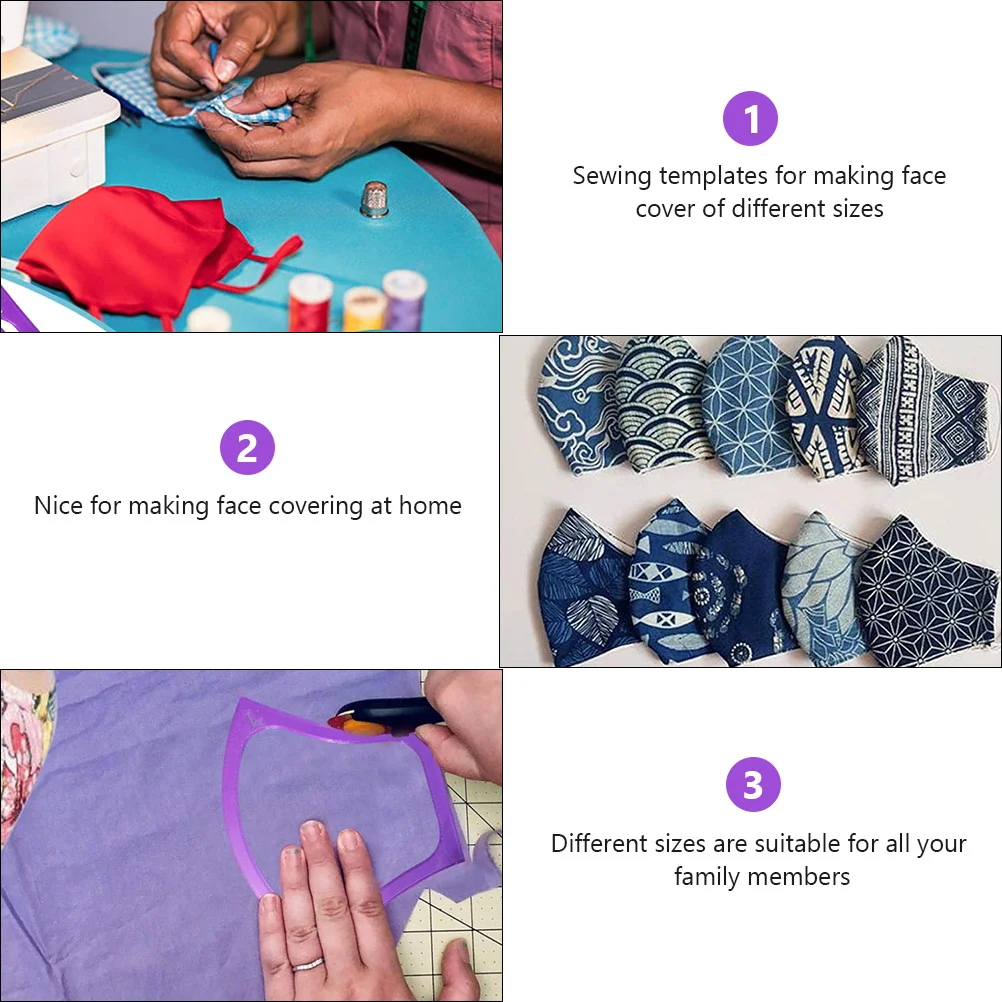 1
Sewing templates for making face cover of different sizes

2
Nice for making face covering at home

3
Different sizes are suitable for all your family members