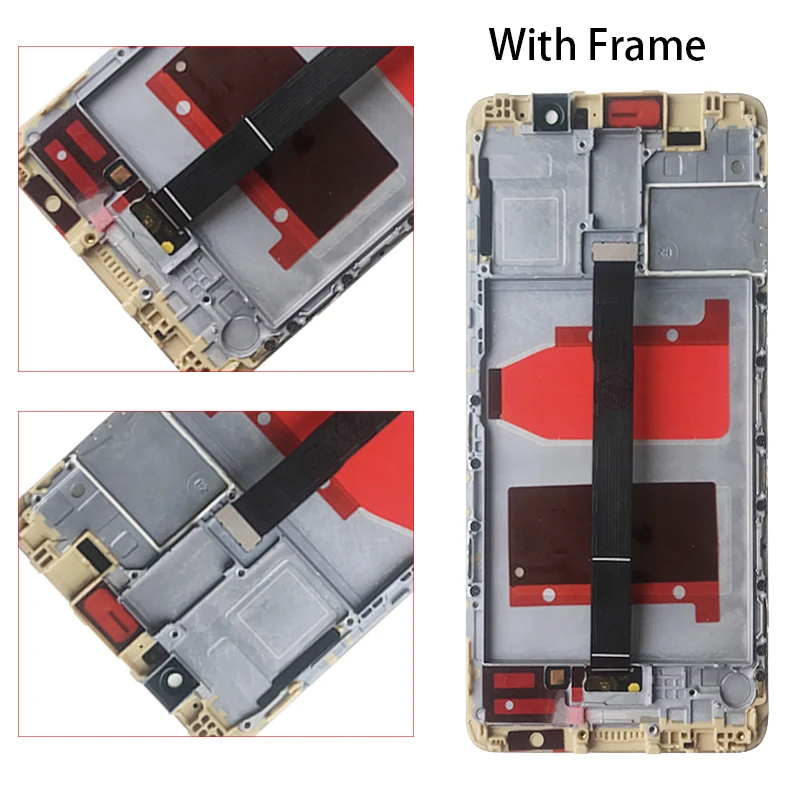 With Frame