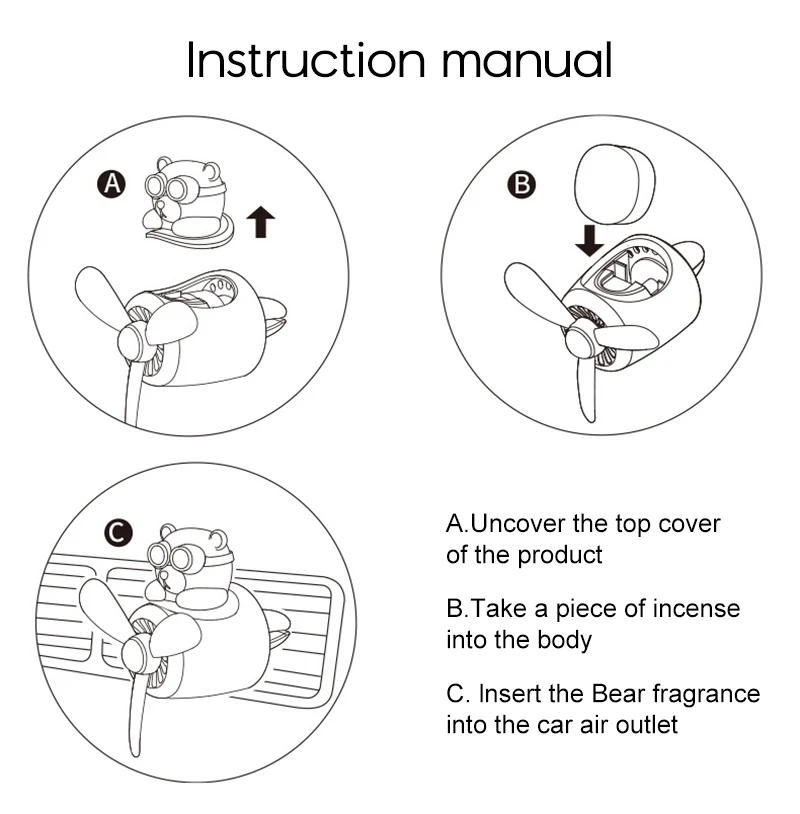 Instruction manual

A

B

C

A.Uncover the top cover of the product

B.Take a piece of incense into the body

C. Insert the Bear fragrance into the car air outlet