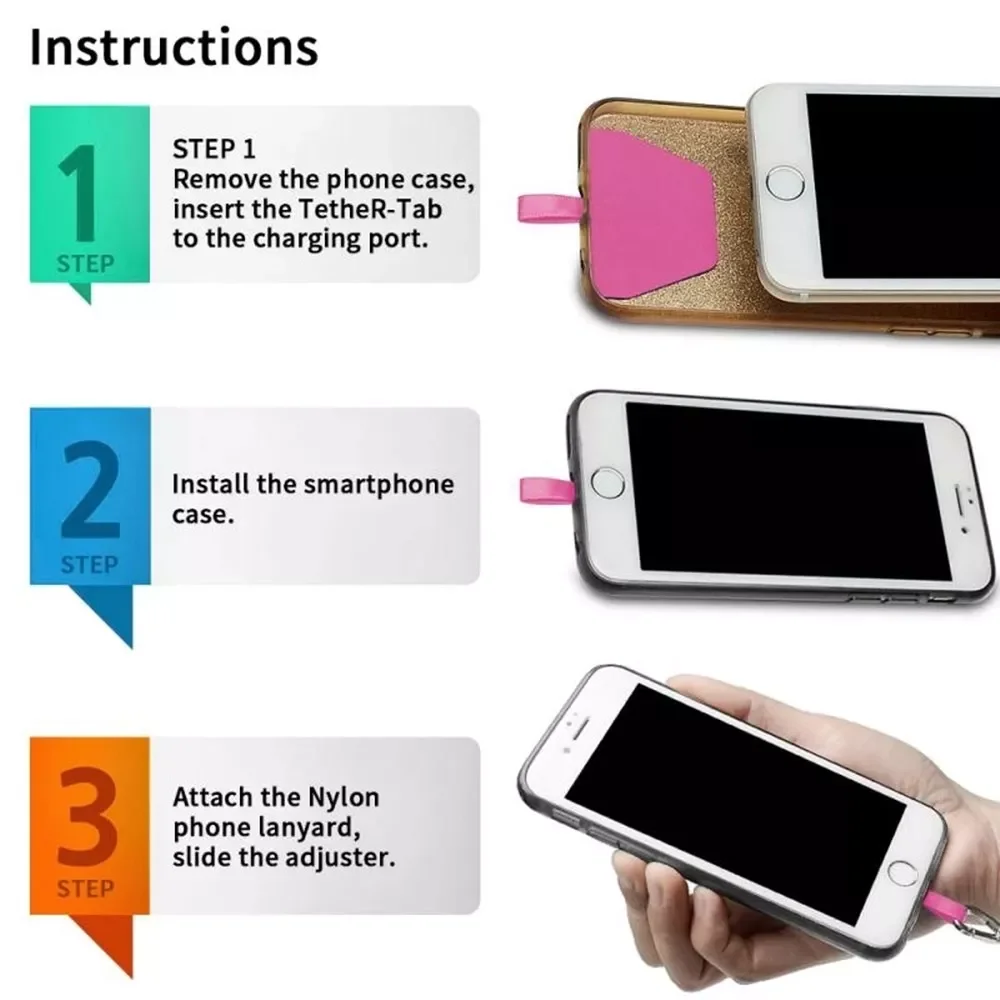 Instructions

1
STEP

STEP 1
Remove the phone case, insert the TetheR-Tab to the charging port.

2
STEP

Install the smartphone case.

3
STEP

Attach the Nylon phone lanyard, slide the adjuster.