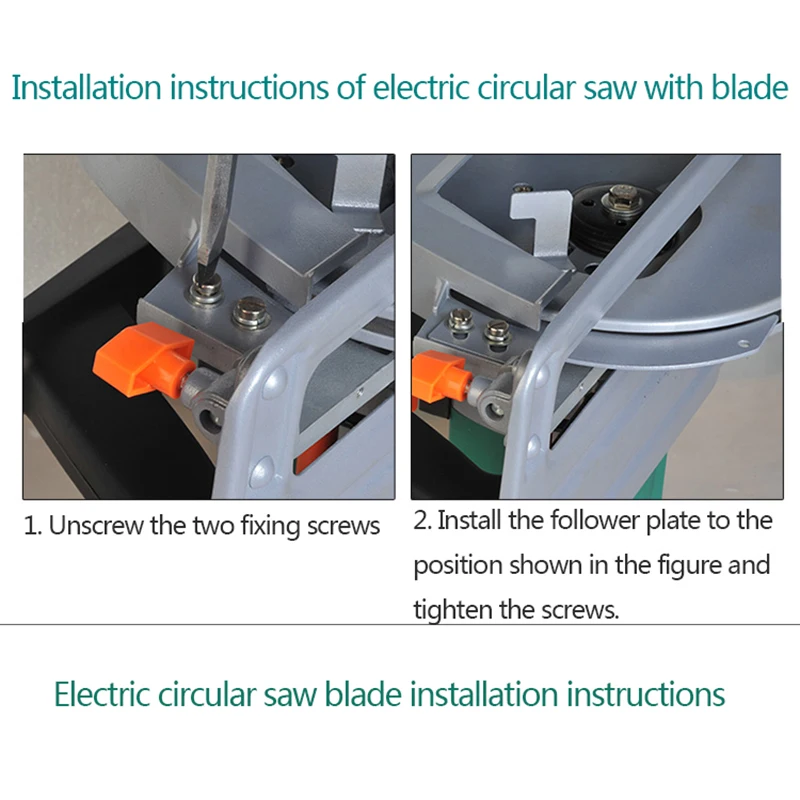 Installation instructions of electric circular saw with blade

1. Unscrew the two fixing screws

2. Install the follower plate to the position shown in the figure and tighten the screws.

Electric circular saw blade installation instructions