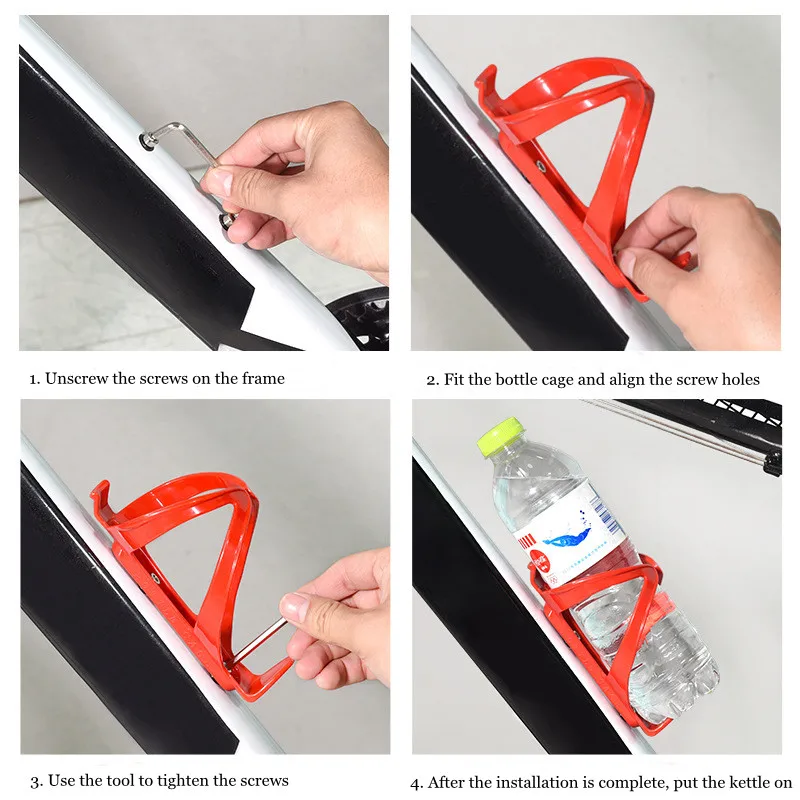 1. Unscrew the screws on the frame

2. Fit the bottle cage and align the screw holes

3. Use the tool to tighten the screws

4. After the installation is complete, put the kettle on