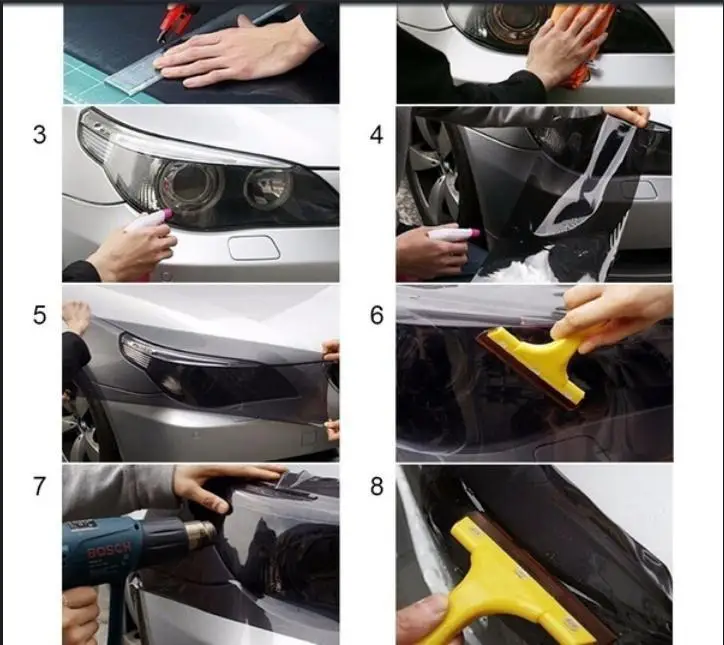 3
4
5
6
7
BOSCH
8