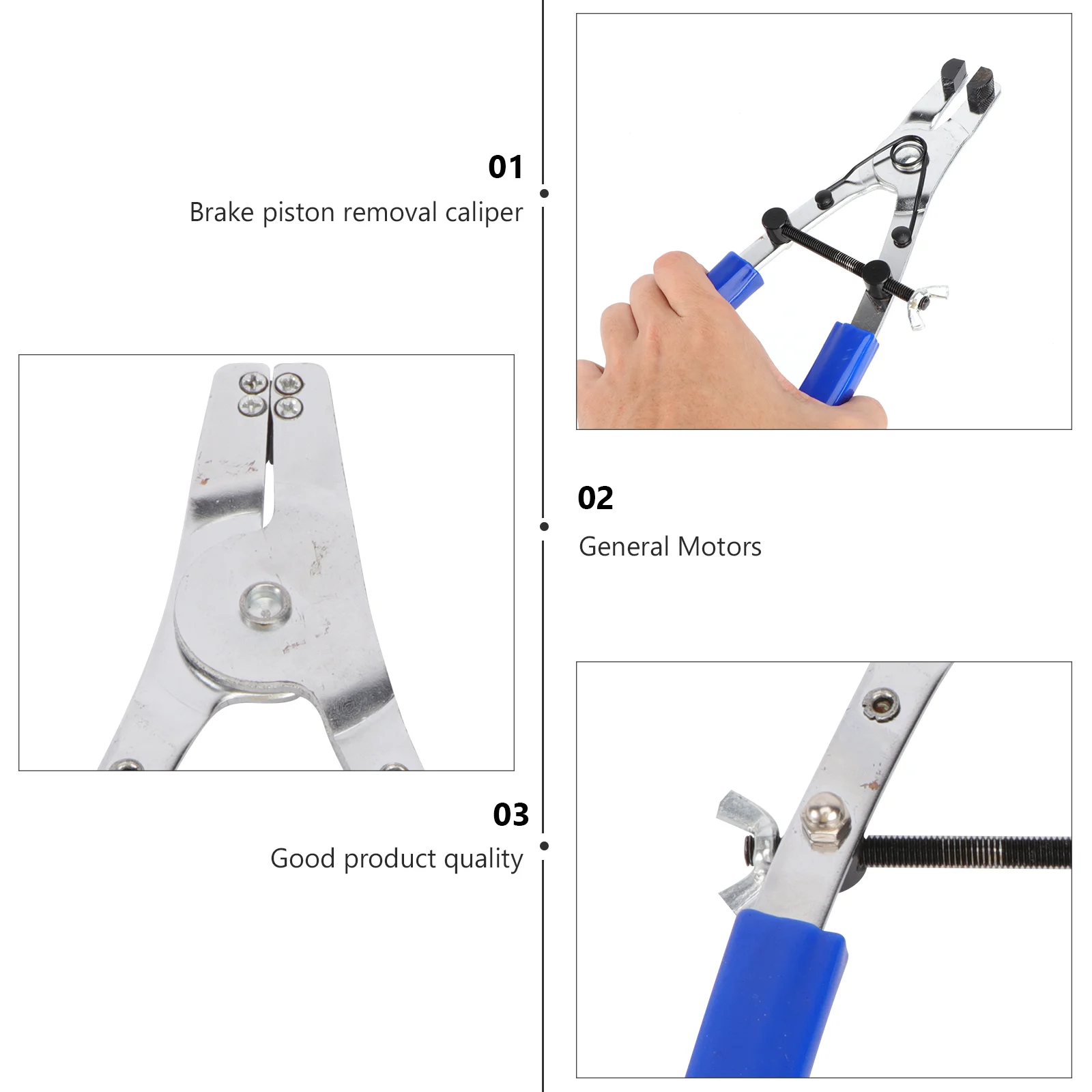 01
Brake piston removal caliper

02
General Motors

03
Good product quality