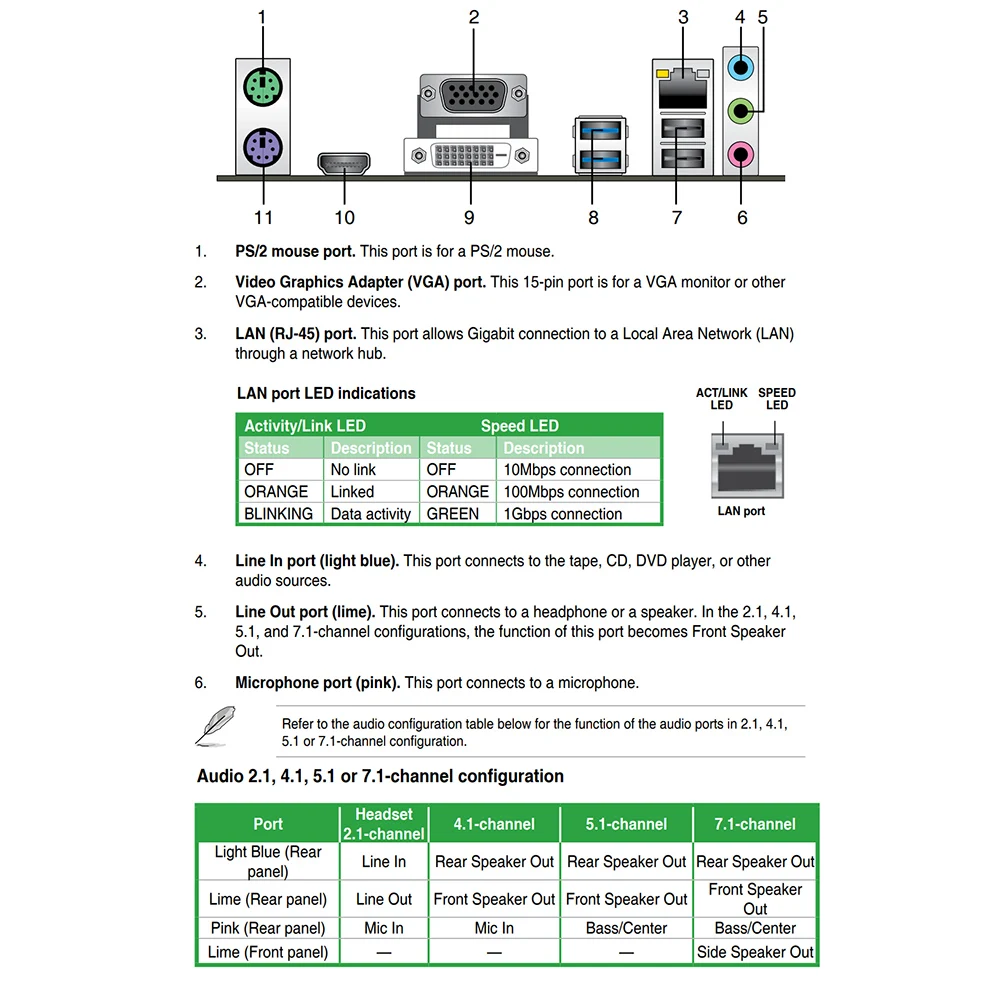 1 2 3 4 5

11 10 9 8 7 6

1. **PS/2 mouse port.** This port is for a PS/2 mouse.

2. **Video Graphics Adapter (VGA) port.** This 15-pin port is for a VGA monitor or other VGA-compatible devices.

3. **LAN (RJ-45) port.** This port allows Gigabit connection to a Local Area Network (LAN) through a network hub.

**LAN port LED indications**

| Activity/Link LED | | Speed LED | |
|---|---|---|---|
| Status | Description | Status | Description |
| OFF | No link | OFF | 10Mbps connection |
| ORANGE | Linked | ORANGE | 100Mbps connection |
| BLINKING | Data activity | GREEN | 1Gbps connection |

ACT/LINK LED

SPEED LED

LAN port

4. **Line In port (light blue).** This port connects to the tape, CD, DVD player, or other audio sources.

5. **Line Out port (lime).** This port connects to a headphone or a speaker. In the 2.1, 4.1, 5.1, and 7.1-channel configurations, the function of this port becomes Front Speaker Out.

6. **Microphone port (pink).** This port connects to a microphone.

Refer to the audio configuration table below for the function of the audio ports in 2.1, 4.1, 5.1 or 7.1-channel configuration.

**Audio 2.1, 4.1, 5.1 or 7.1-channel configuration**

| Port | Headset 2.1-channel | 4.1-channel | 5.1-channel | 7.1-channel |
|---|---|---|---|---|
| Light Blue (Rear panel) | Line In | Rear Speaker Out | Rear Speaker Out | Rear Speaker Out |
| Lime (Rear panel) | Line Out | Front Speaker Out | Front Speaker Out | Front Speaker Out |
| Pink (Rear panel) | Mic In | Mic In | Bass/Center | Bass/Center |
| Lime (Front panel) | — | — | — | Side Speaker Out |