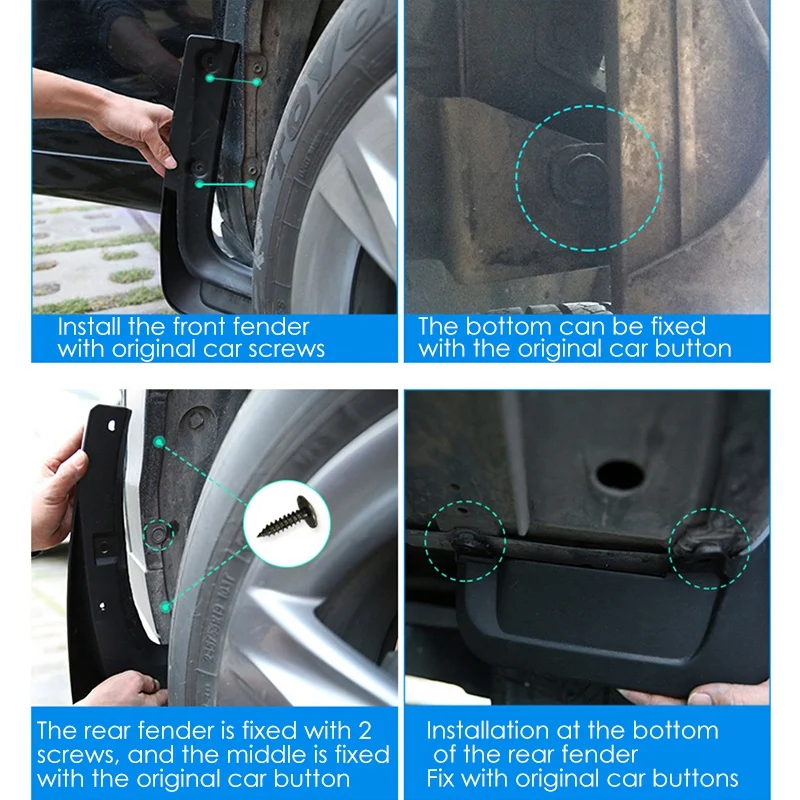 Install the front fender with original car screws

The bottom can be fixed with the original car button

The rear fender is fixed with 2 screws, and the middle is fixed with the original car button

Installation at the bottom of the rear fender
Fix with original car buttons