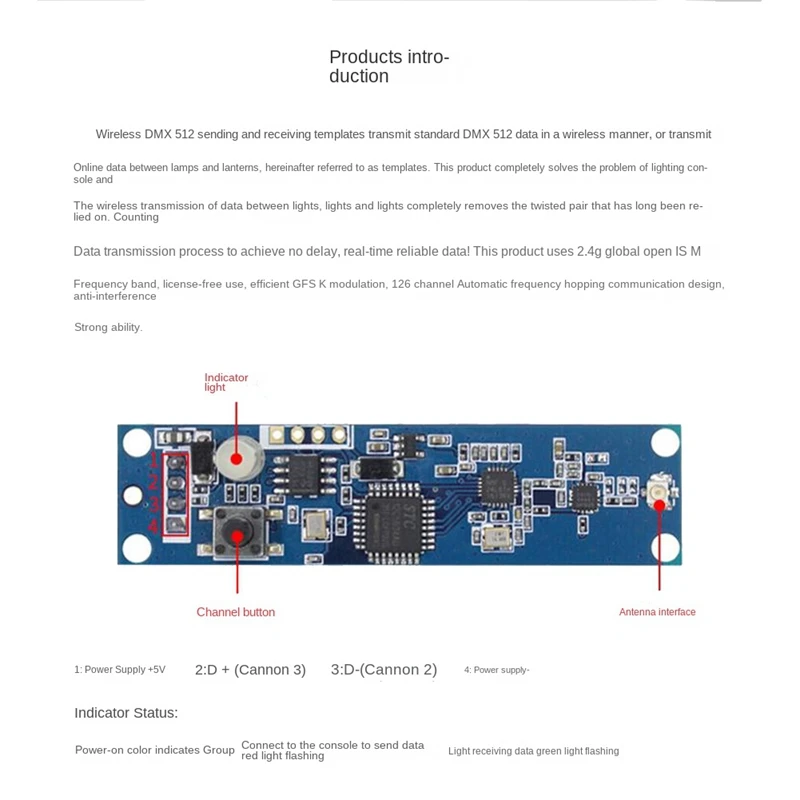 Products introduction

Wireless DMX 512 sending and receiving templates transmit standard DMX 512 data in a wireless manner, or transmit

Online data between lamps and lanterns, hereinafter referred to as templates. This product completely solves the problem of lighting console and

The wireless transmission of data between lights, lights and lights completely removes the twisted pair that has long been relied on. Counting

Data transmission process to achieve no delay, real-time reliable data! This product uses 2.4g global open IS M

Frequency band, license-free use, efficient GFS K modulation, 126 channel Automatic frequency hopping communication design, anti-interference

Strong ability.

Indicator light

1
2
3
4

STC

Channel button

Antenna interface

1: Power Supply +5V 2:D + (Cannon 3) 3:D-(Cannon 2) 4: Power supply-

Indicator Status:

Power-on color indicates Group

Connect to the console to send data red light flashing

Light receiving data green light flashing