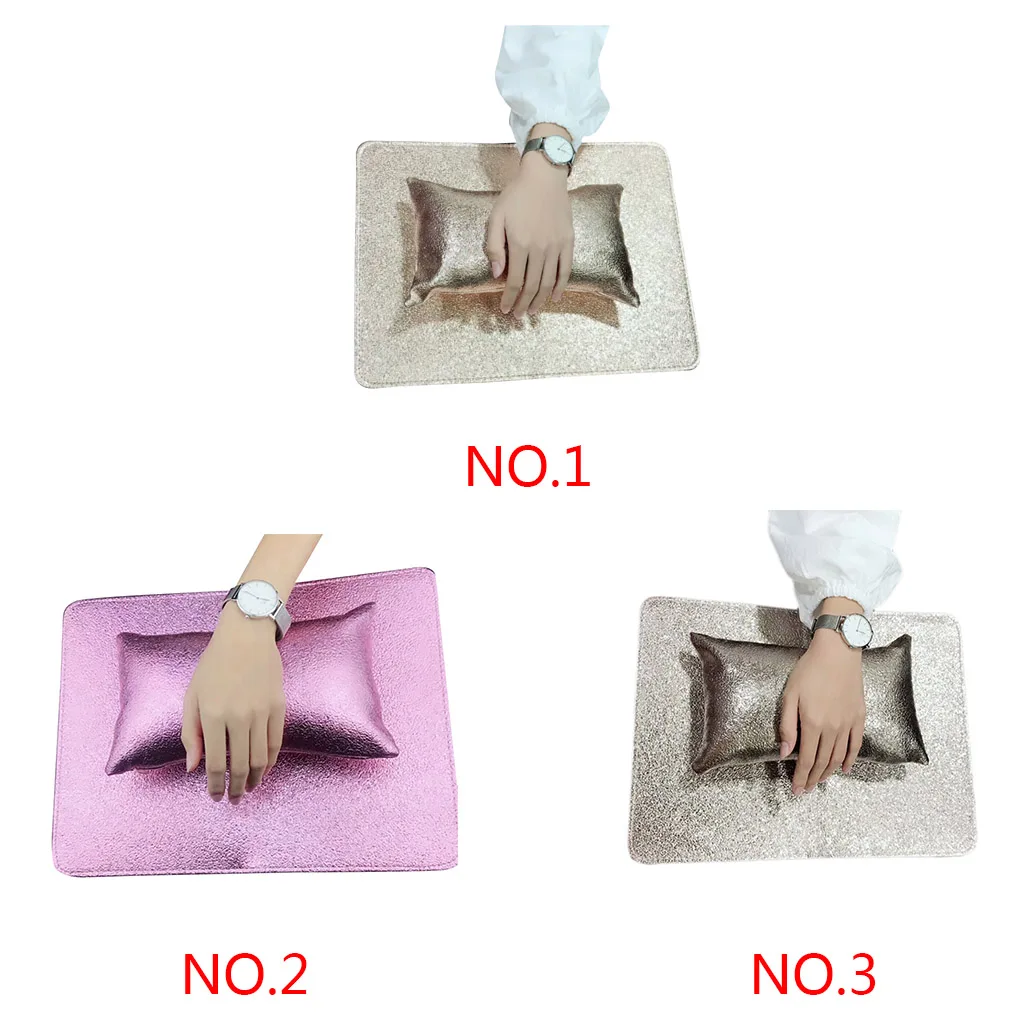 NO.1

NO.2

NO.3