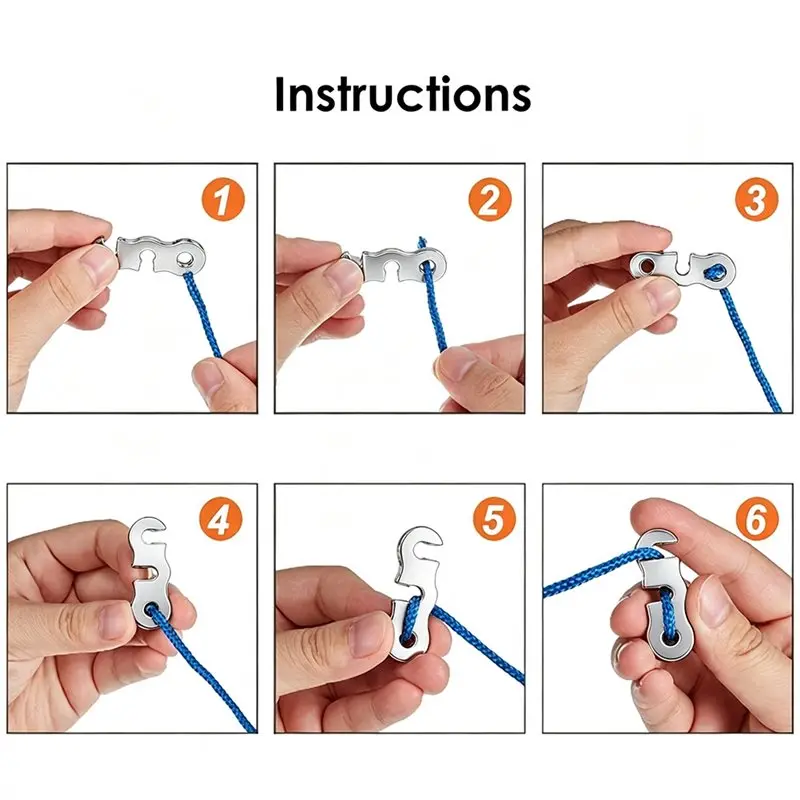 Instructions

1

2

3

4

5

6