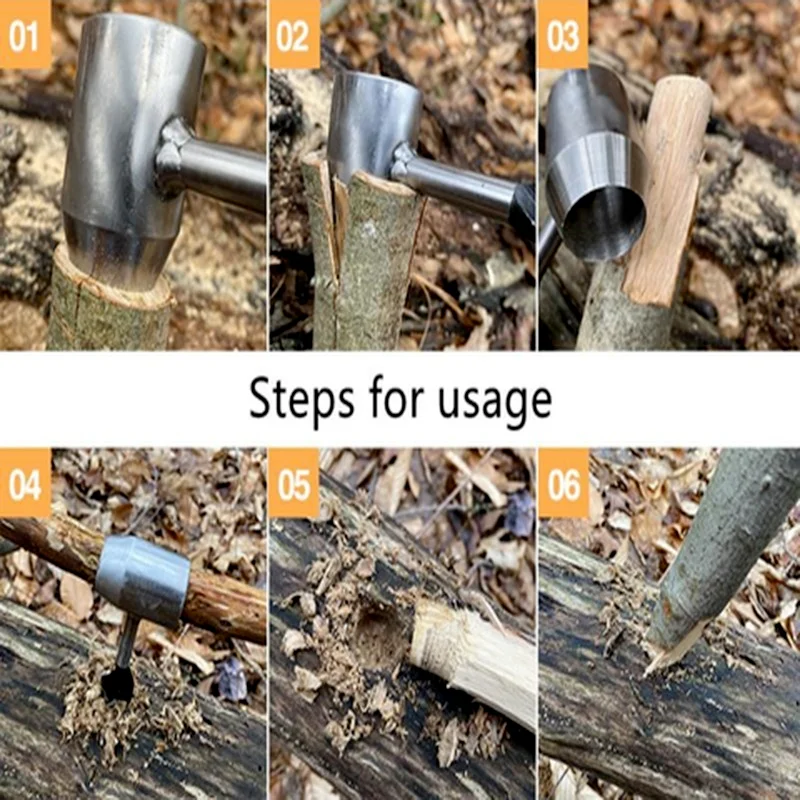 01

02

03

Steps for usage

04

05

06