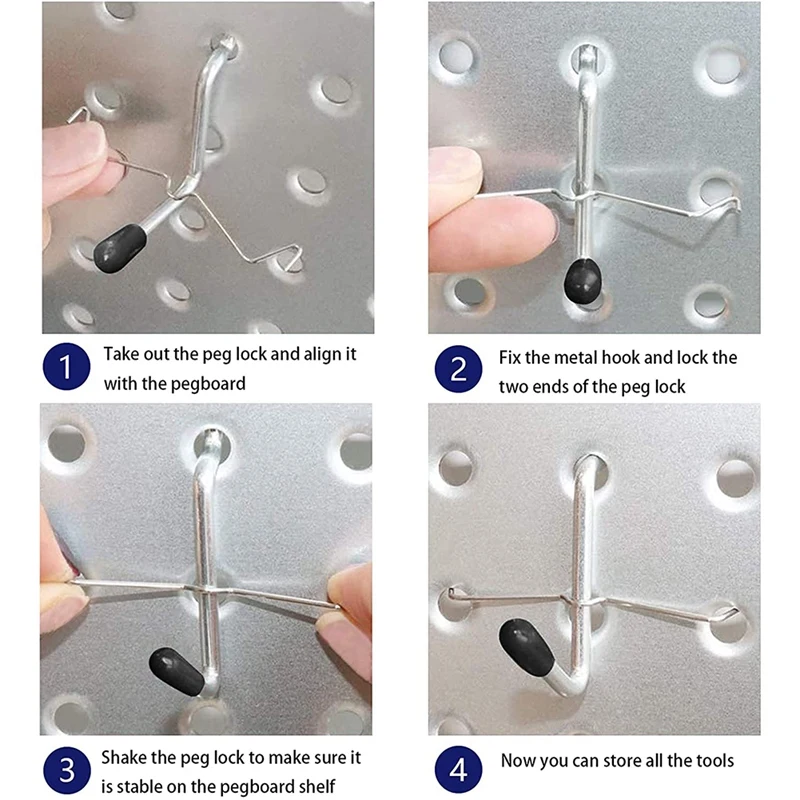 1 Take out the peg lock and align it with the pegboard

2 Fix the metal hook and lock the two ends of the peg lock

3 Shake the peg lock to make sure it is stable on the pegboard shelf

4 Now you can store all the tools