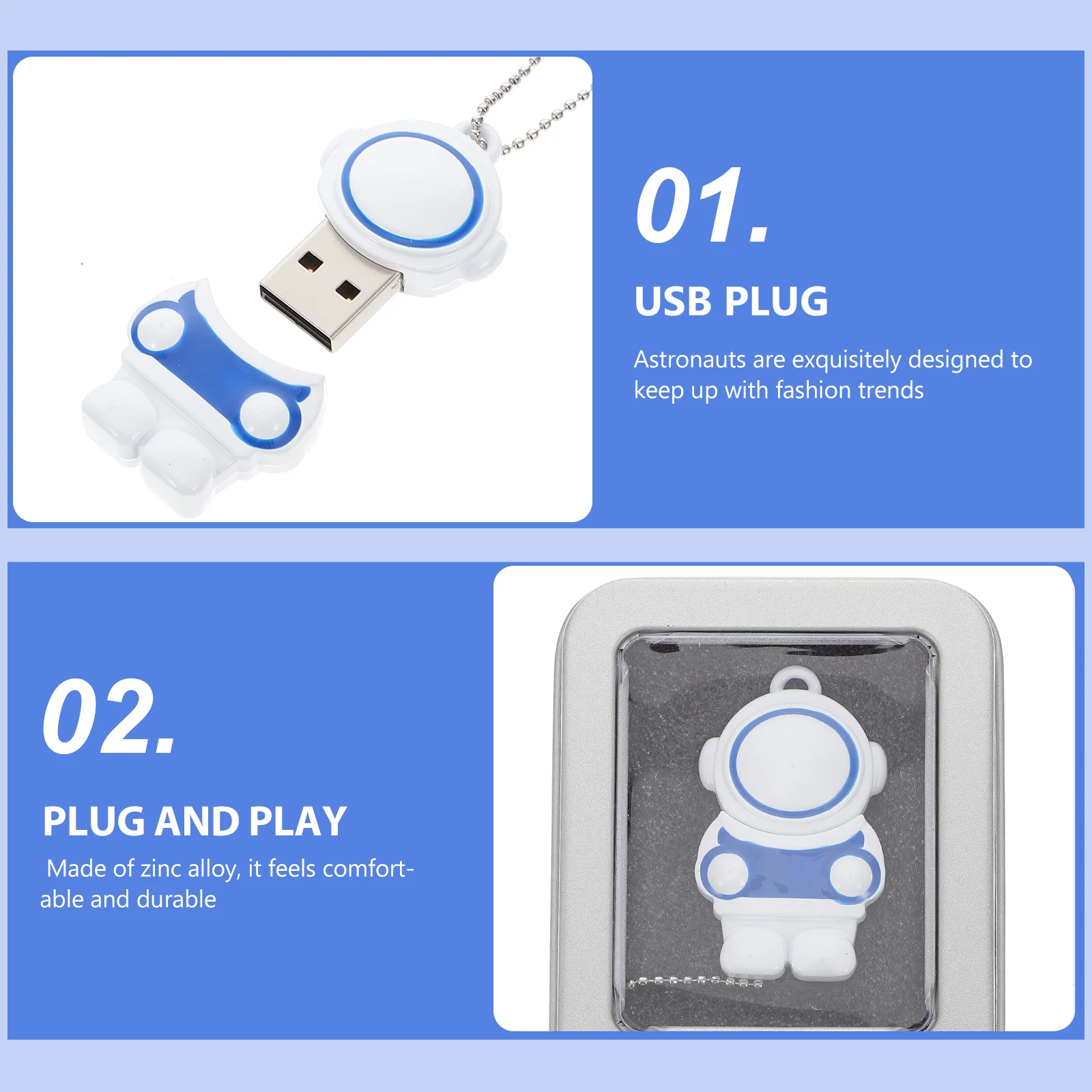 01.

USB PLUG

Astronauts are exquisitely designed to keep up with fashion trends

02.

PLUG AND PLAY

Made of zinc alloy, it feels comfortable and durable