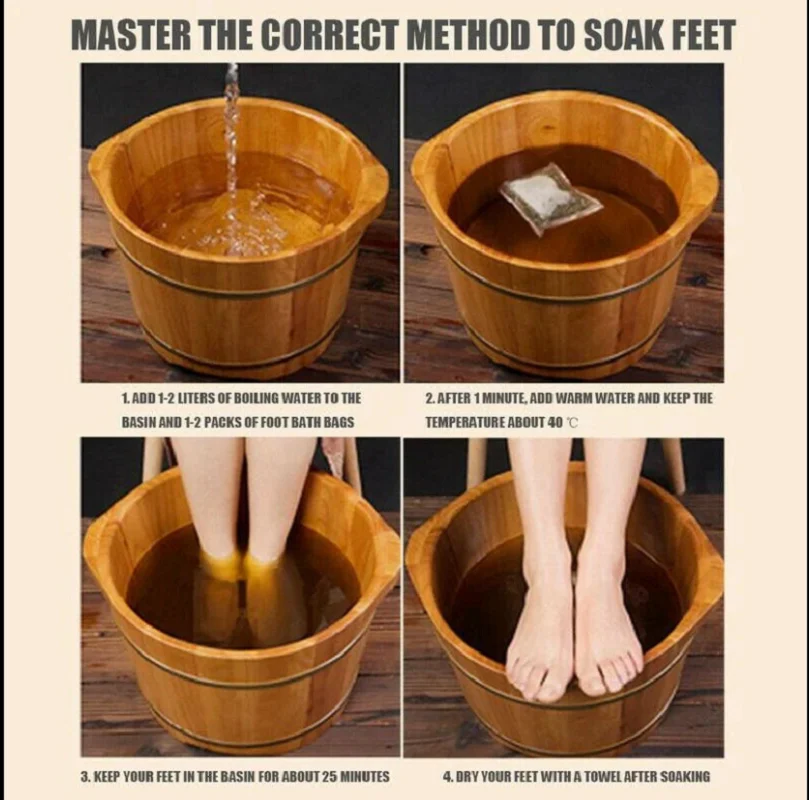 MASTER THE CORRECT METHOD TO SOAK FEET

1. ADD 1-2 LITERS OF BOILING WATER TO THE BASIN AND 1-2 PACKS OF FOOT BATH BAGS

2. AFTER 1 MINUTE, ADD WARM WATER AND KEEP THE TEMPERATURE ABOUT 40 ℃

3. KEEP YOUR FEET IN THE BASIN FOR ABOUT 25 MINUTES

4. DRY YOUR FEET WITH A TOWEL AFTER SOAKING