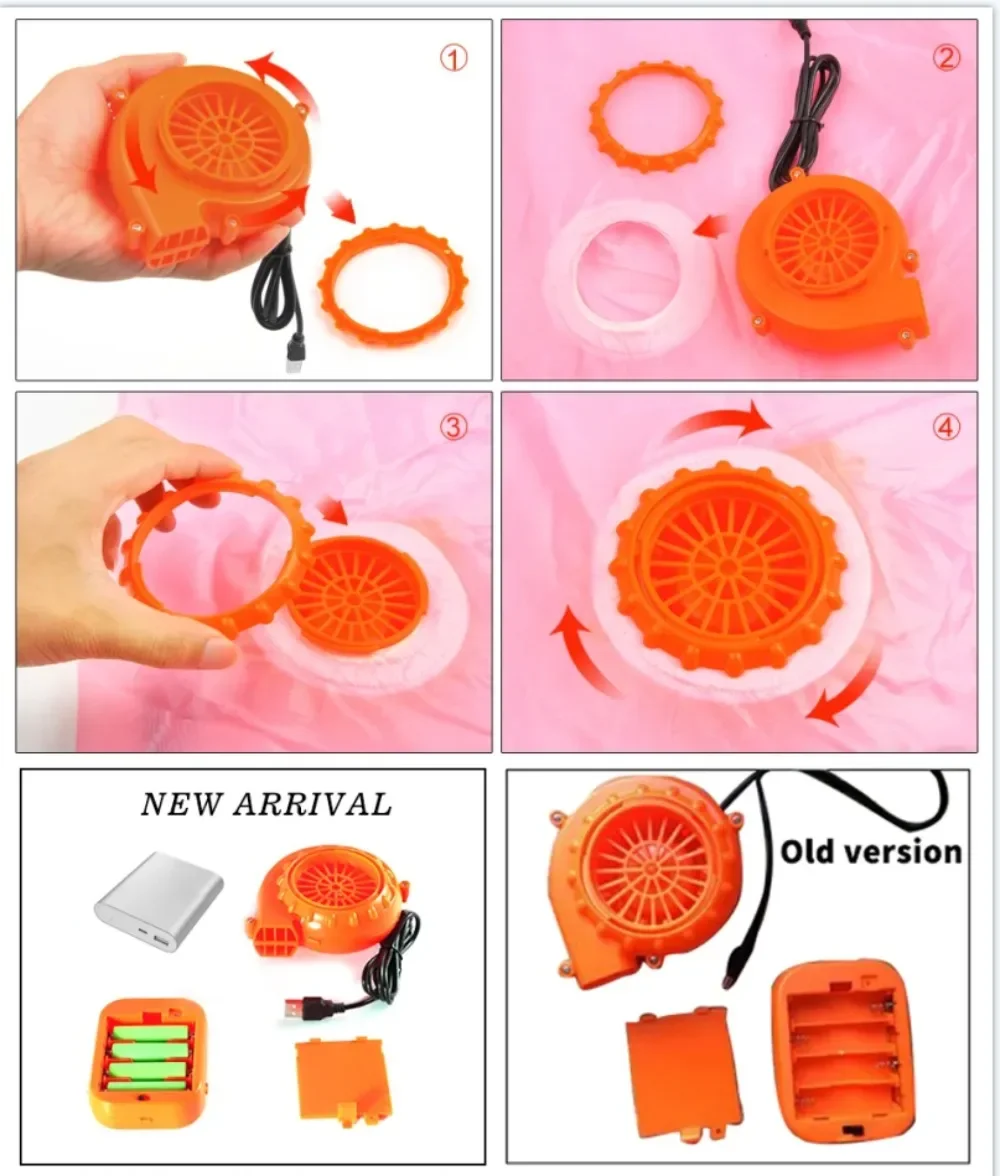 ①

②

③

④

NEW ARRIVAL

Old version