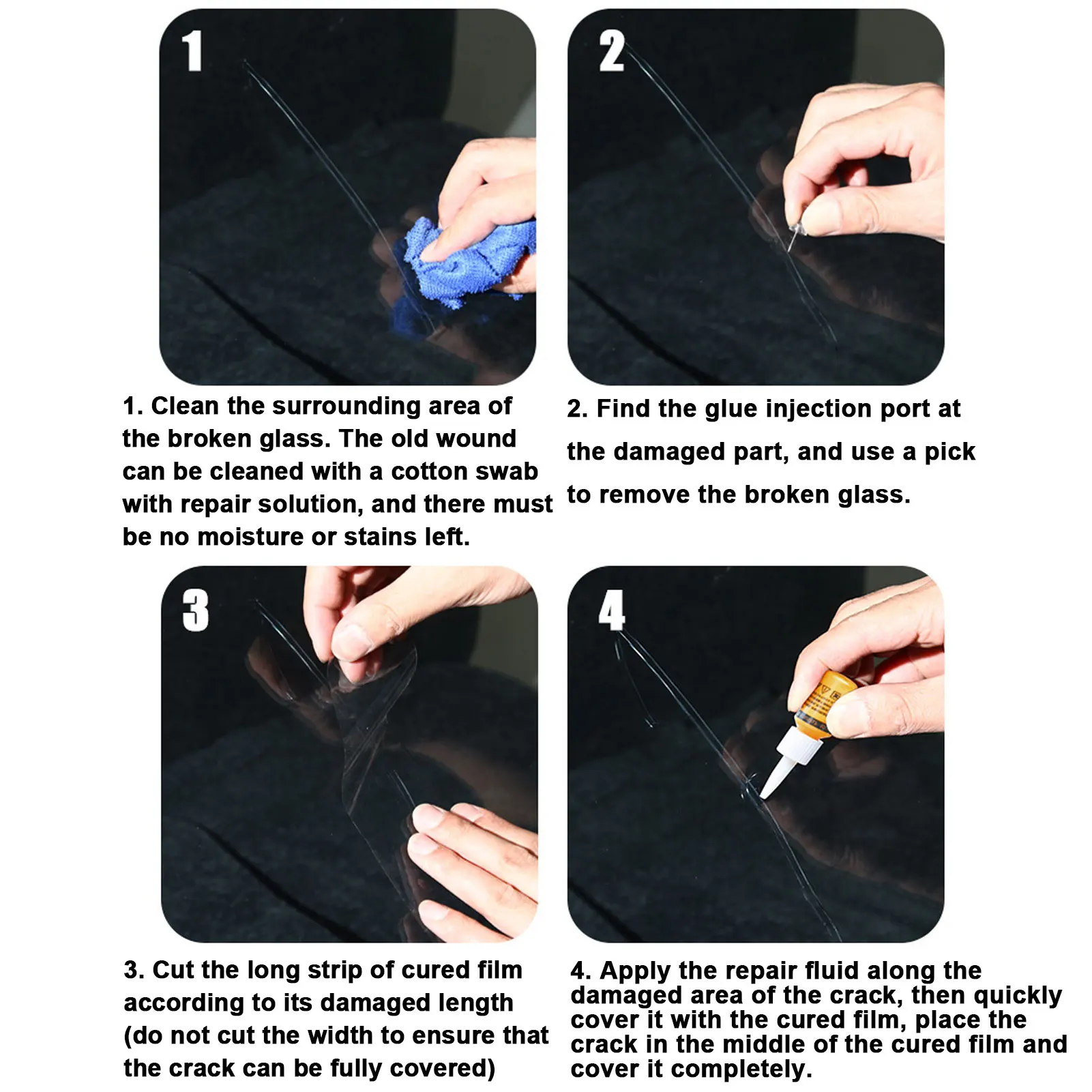 1

2

1. Clean the surrounding area of the broken glass. The old wound can be cleaned with a cotton swab with repair solution, and there must be no moisture or stains left.

2. Find the glue injection port at the damaged part, and use a pick to remove the broken glass.

3

4

3. Cut the long strip of cured film according to its damaged length (do not cut the width to ensure that the crack can be fully covered)

4. Apply the repair fluid along the damaged area of the crack, then quickly cover it with the cured film, place the crack in the middle of the cured film and cover it completely.