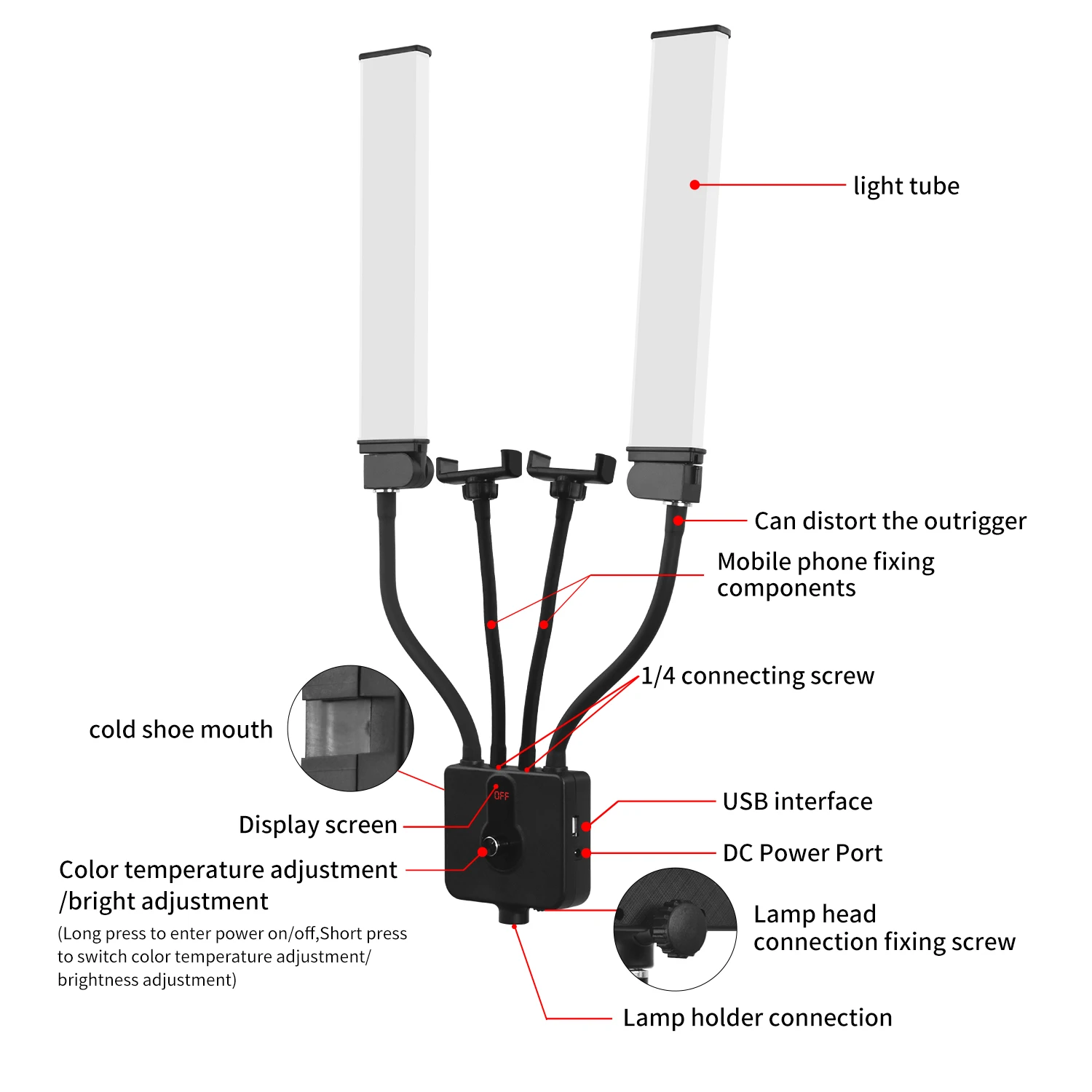 light tube

Can distort the outrigger

Mobile phone fixing components

1/4 connecting screw

cold shoe mouth

OFF

Display screen

Color temperature adjustment /bright adjustment
(Long press to enter power on/off,Short press to switch color temperature adjustment/ brightness adjustment)

USB interface

DC Power Port

Lamp head connection fixing screw

Lamp holder connection