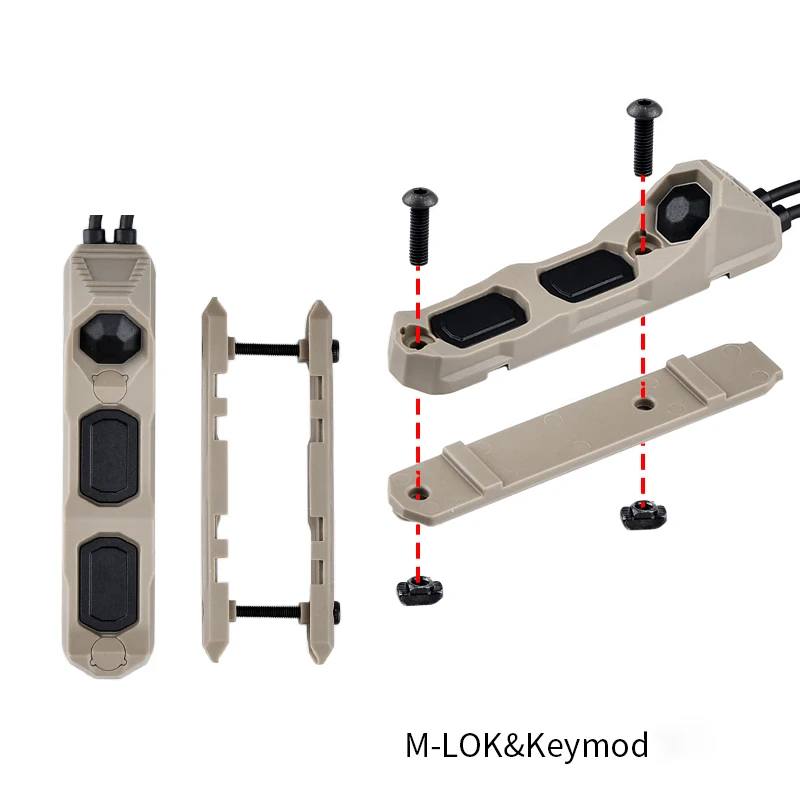 M-LOK&Keymod