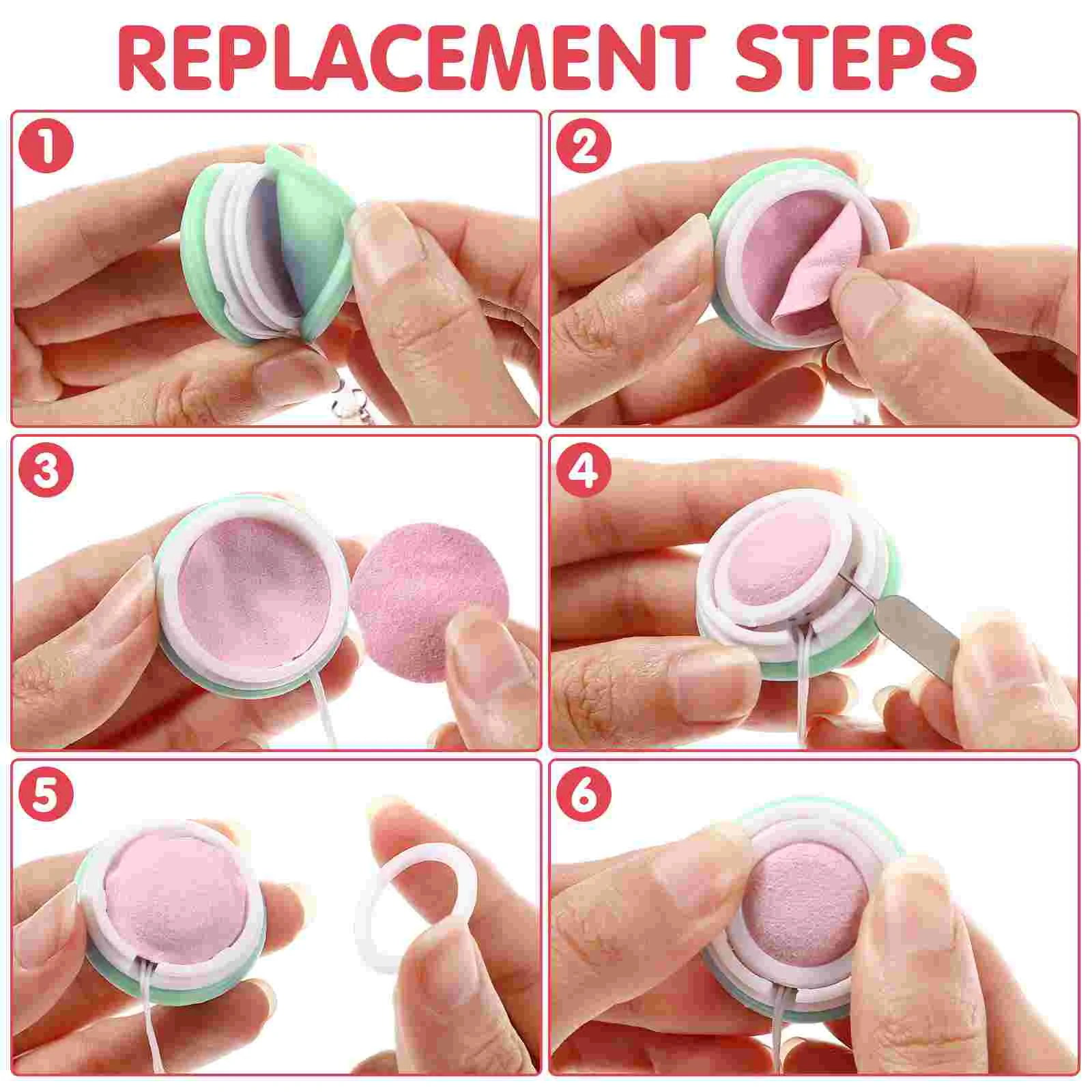 REPLACEMENT STEPS

1

2

3

4

5

6