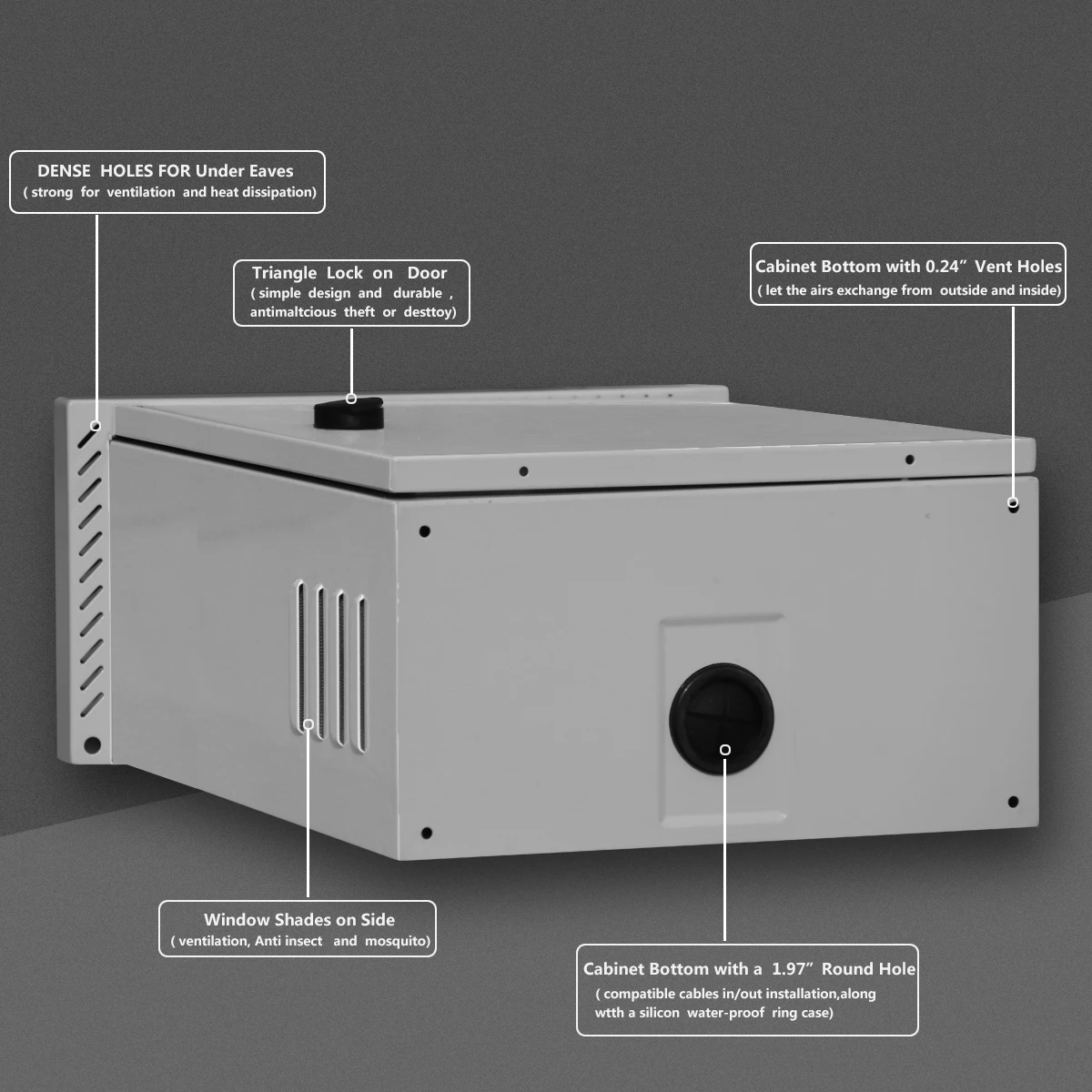 DENSE HOLES FOR Under Eaves
( strong for ventilation and heat dissipation)

Triangle Lock on Door
( simple design and durable , antimaltcious theft or desttoy)

Cabinet Bottom with 0.24” Vent Holes
( let the airs exchange from outside and inside)

Window Shades on Side
( ventilation, Anti insect and mosquito)

Cabinet Bottom with a 1.97” Round Hole
( compatible cables in/out installation,along wtth a silicon water-proof ring case)