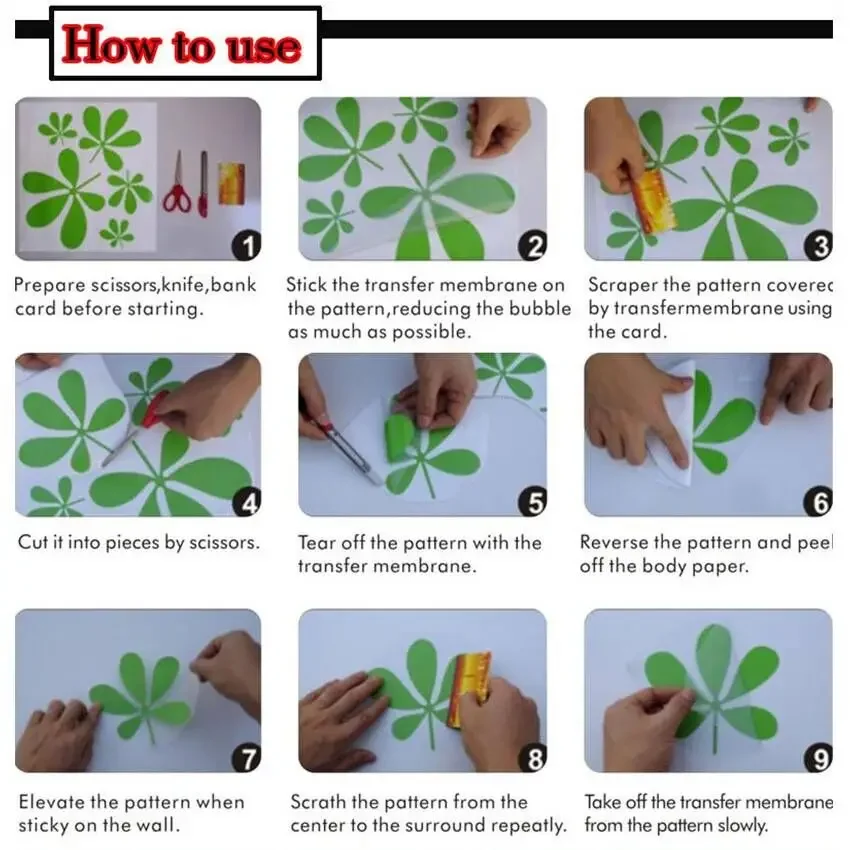 How to use

1
Prepare scissors,knife,bank card before starting.

2
Stick the transfer membrane on the pattern,reducing the bubble as much as possible.

3
Scraper the pattern coverec by transfermembrane using the card.

4
Cut it into pieces by scissors.

5
Tear off the pattern with the transfer membrane.

6
Reverse the pattern and peel off the body paper.

7
Elevate the pattern when sticky on the wall.

8
Scrath the pattern from the center to the surround repeatly.

9
Take off the transfer membrane from the pattern slowly.